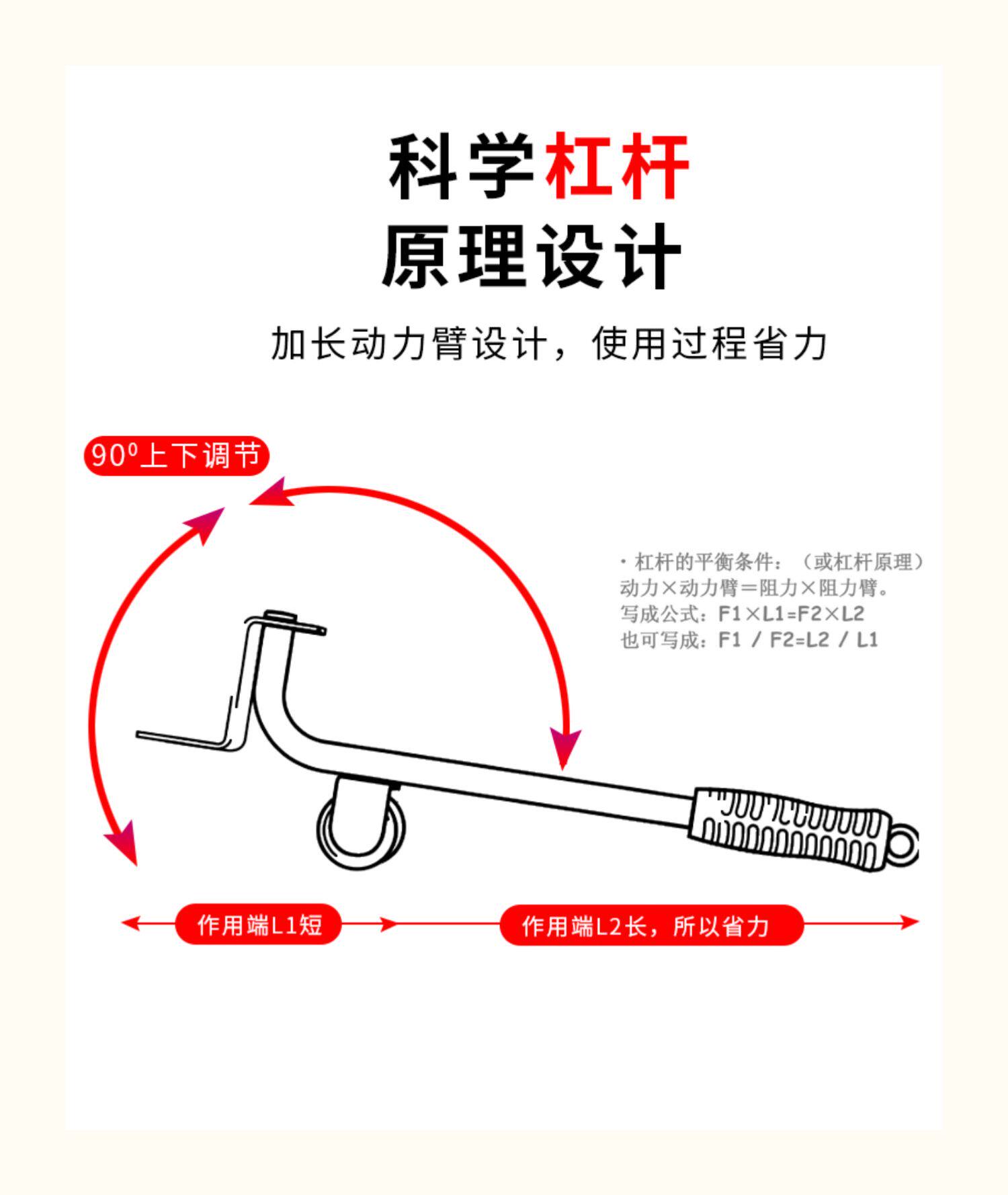 科学杠杆
原理设计

加长动力臂设计，使用过程省力

90⁰上下调节

· 杠杆的平衡条件：（或杠杆原理）
动力×动力臂＝阻力×阻力臂。
写成公式：F1×L1=F2×L2
也可写成：F1 / F2=L2 / L1

作用端L1短

作用端L2长，所以省力