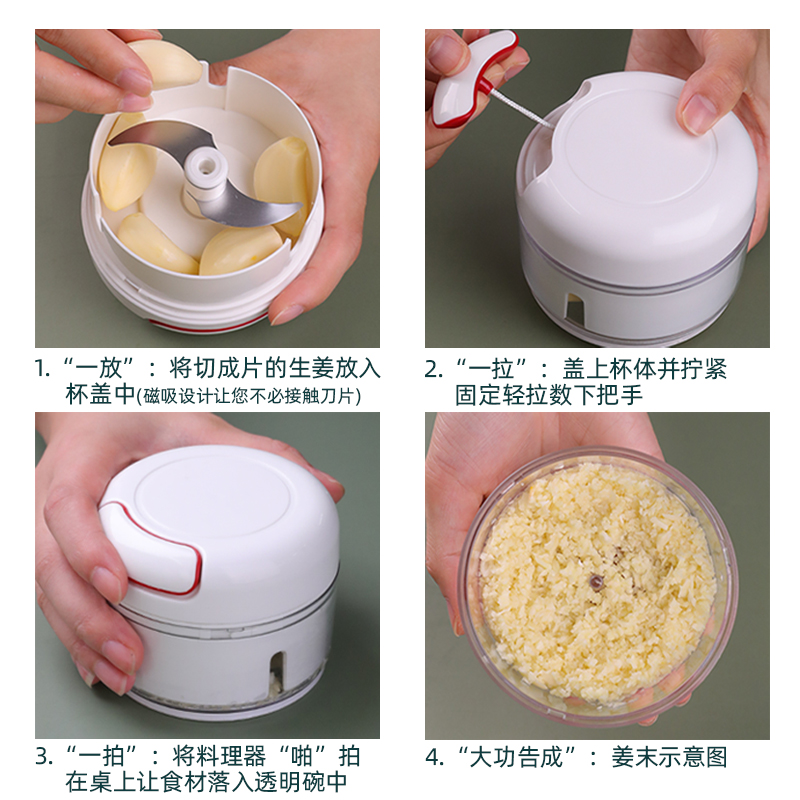 1. “一放”：将切成片的生姜放入杯盖中(磁吸设计让您不必接触刀片)

2. “一拉”：盖上杯体并拧紧固定轻拉数下把手

3. “一拍”：将料理器“啪”拍在桌上让食材落入透明碗中

4. “大功告成”：姜末示意图