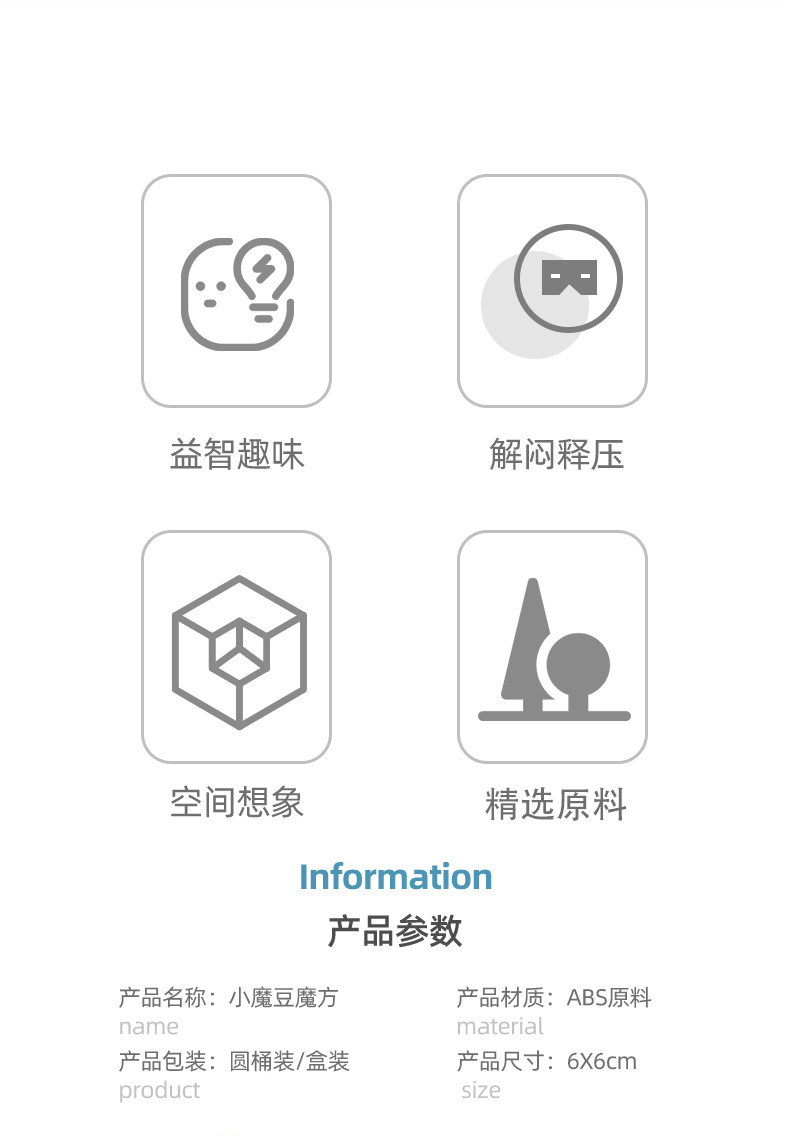 益智趣味

解闷释压

空间想象

精选原料

Information

产品参数

产品名称：小魔豆魔方
name

产品包装：圆桶装/盒装
product

产品材质：ABS原料
material

产品尺寸：6X6cm
size