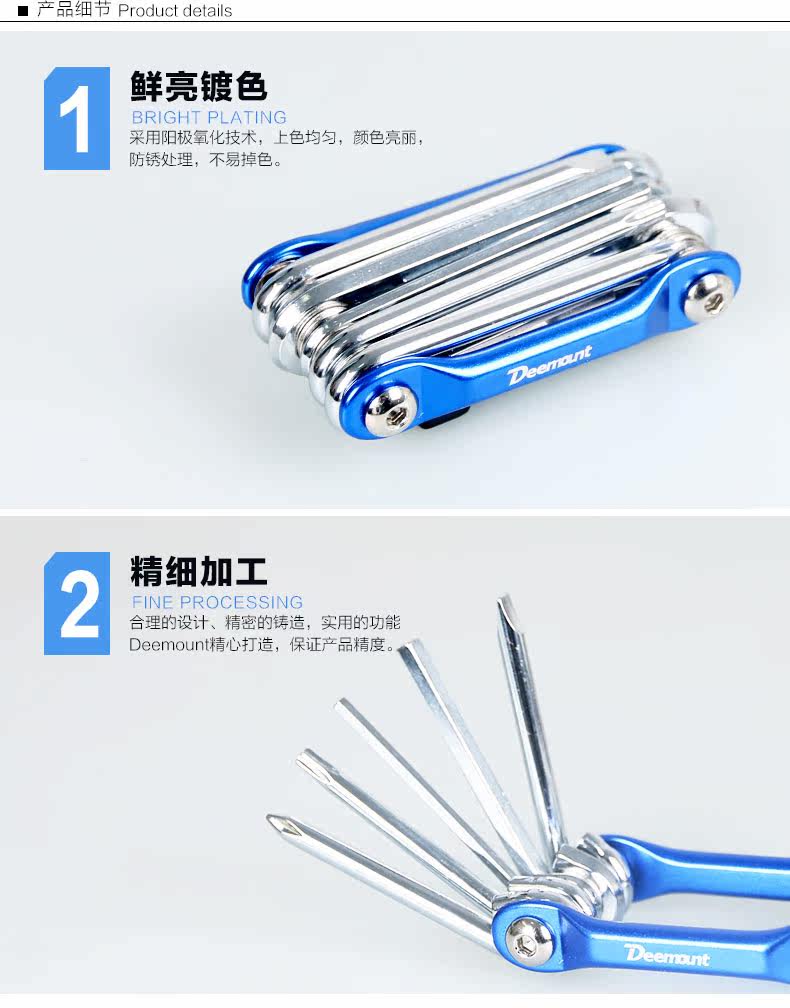 ■ 产品细节 Product details

1

鲜亮镀色

BRIGHT PLATING

采用阳极氧化技术，上色均匀，颜色亮丽，防锈处理，不易掉色。

Deemount

2

精细加工

FINE PROCESSING

合理的设计、精密的铸造，实用的功能 Deemount精心打造，保证产品精度。

Deemount