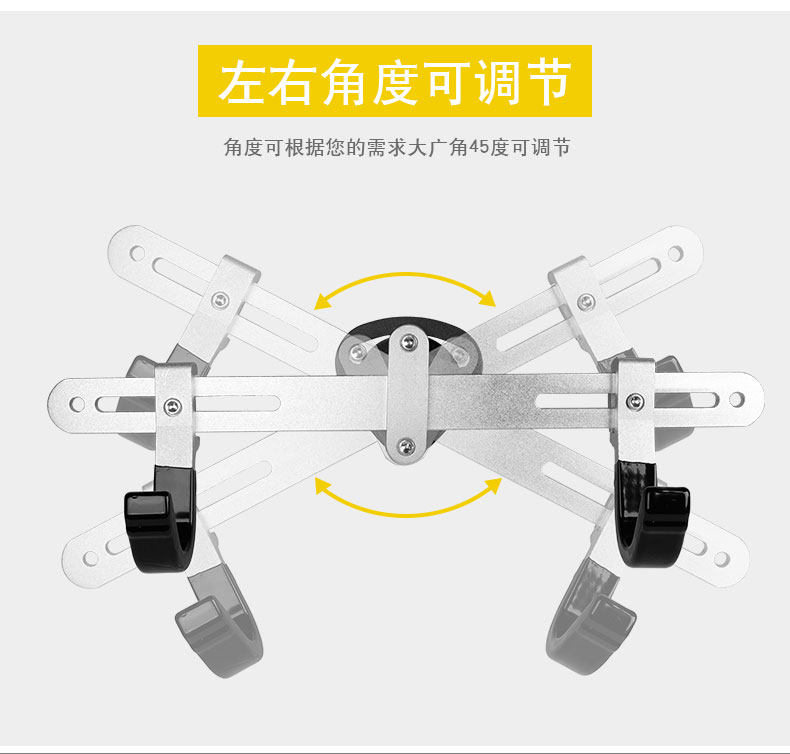 左右角度可调节

角度可根据您的需求大广角45度可调节