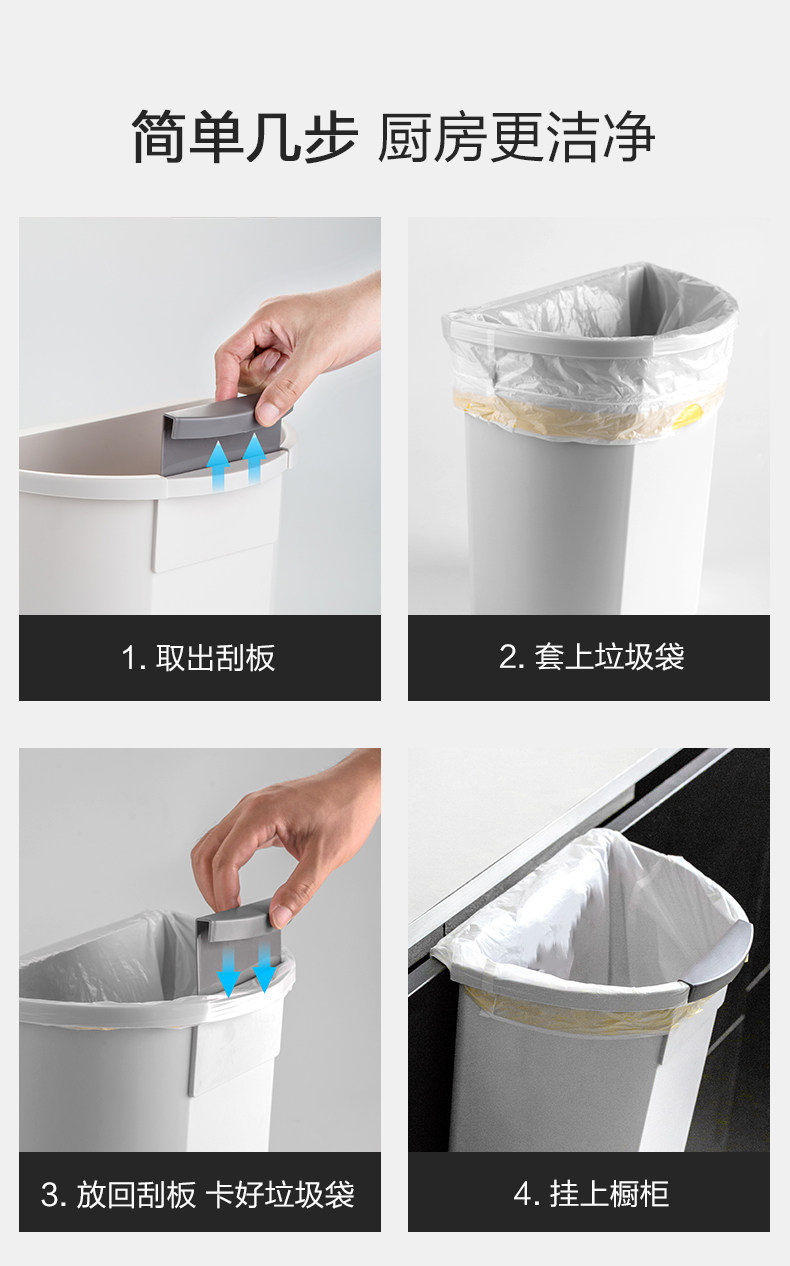 简单几步 厨房更洁净

1. 取出刮板

2. 套上垃圾袋

3. 放回刮板 卡好垃圾袋

4. 挂上橱柜