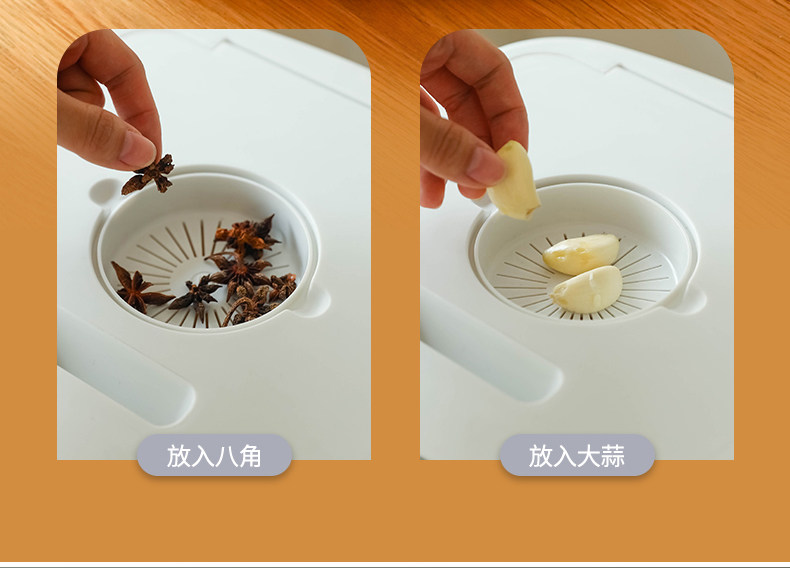 放入八角

放入大蒜