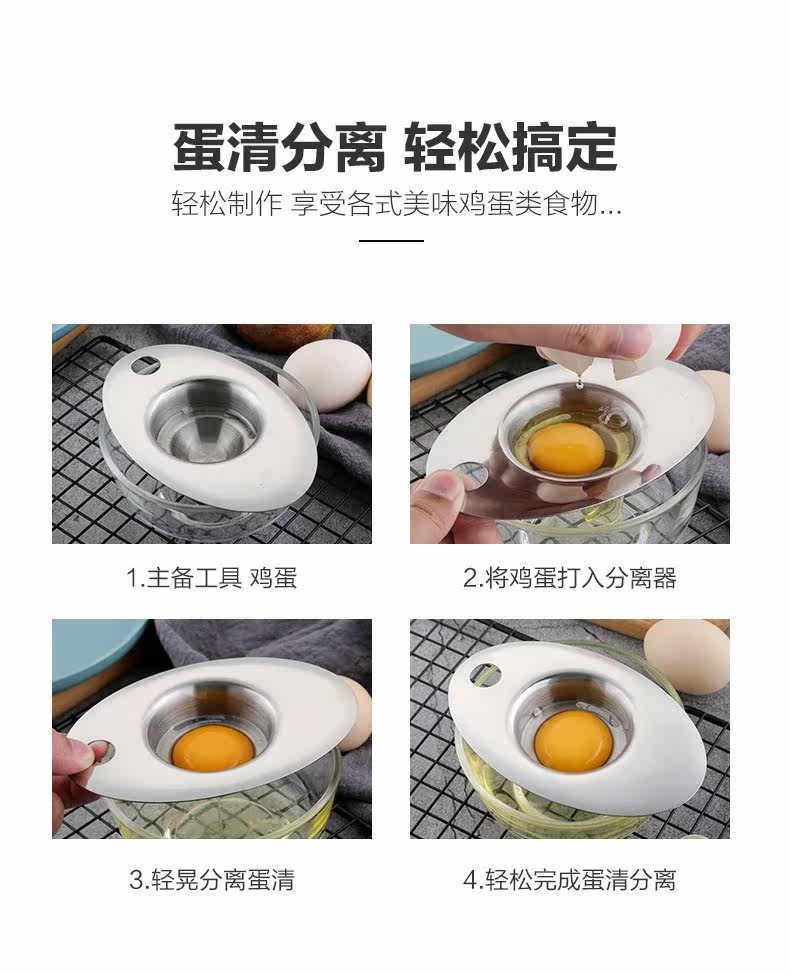 蛋清分离 轻松搞定

轻松制作 享受各式美味鸡蛋类食物...

1.主备工具 鸡蛋

2.将鸡蛋打入分离器

3.轻晃分离蛋清

4.轻松完成蛋清分离