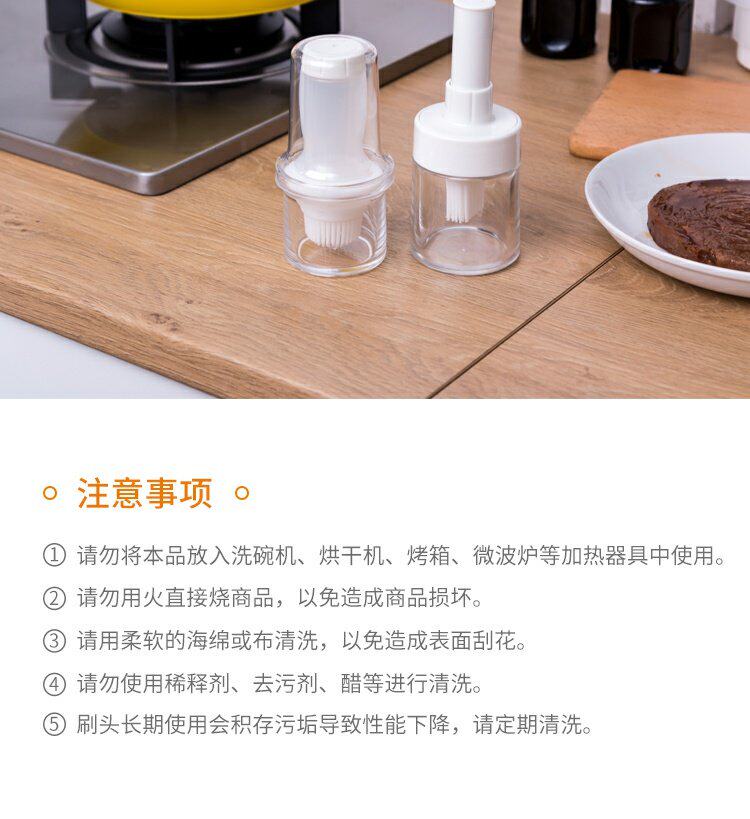 注意事项

① 请勿将本品放入洗碗机、烘干机、烤箱、微波炉等加热器具中使用。

② 请勿用火直接烧商品，以免造成商品损坏。

③ 请用柔软的海绵或布清洗，以免造成表面刮花。

④ 请勿使用稀释剂、去污剂、醋等进行清洗。

⑤ 刷头长期使用会积存污垢导致性能下降，请定期清洗。