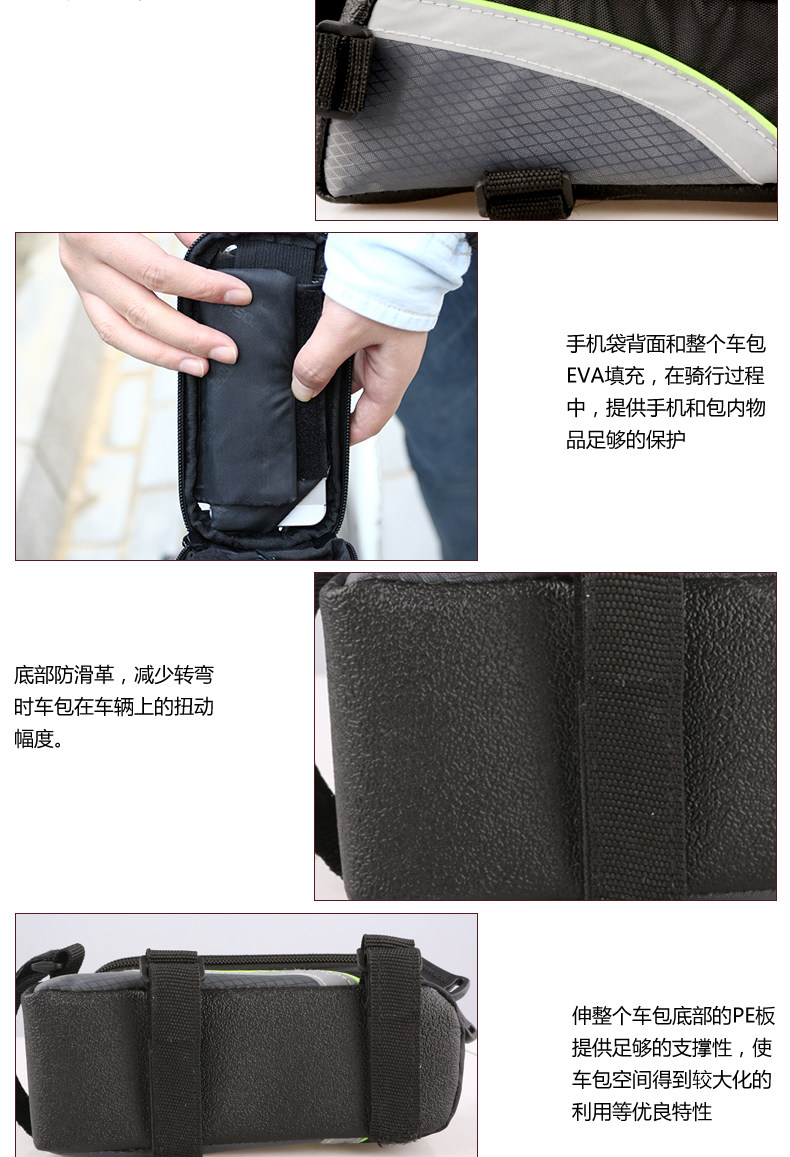 手机袋背面和整个车包EVA填充，在骑行过程中，提供手机和包内物品足够的保护

底部防滑革，减少转弯时车包在车辆上的扭动幅度。

伸整个车包底部的PE板提供足够的支撑性，使车包空间得到较大化的利用等优良特性