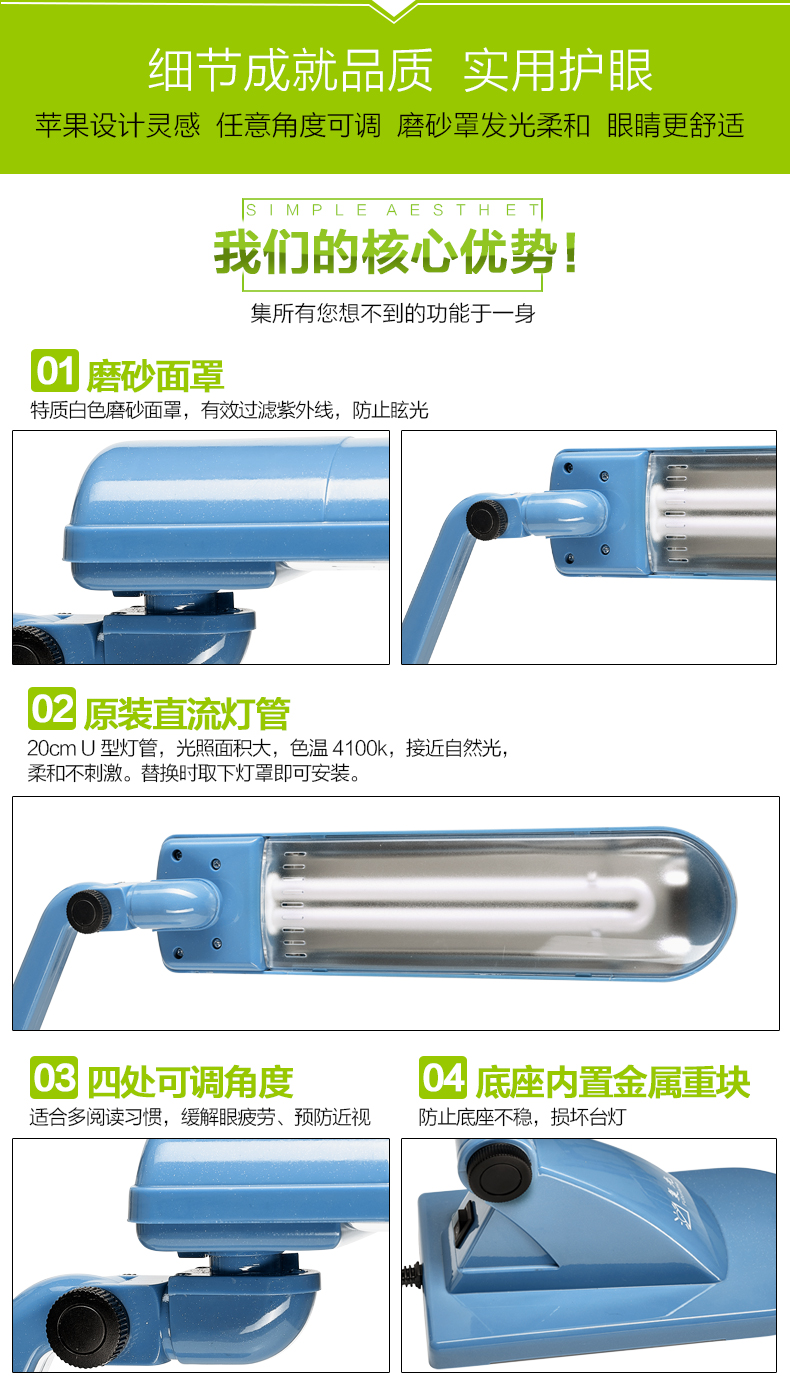 细节成就品质 实用护眼

苹果设计灵感 任意角度可调 磨砂罩发光柔和 眼睛更舒适

SIMPLE AESTHET

我们的核心优势！

集所有您想不到的功能于一身

01 磨砂面罩

特质白色磨砂面罩，有效过滤紫外线，防止眩光

02 原装直流灯管

20cm U 型灯管，光照面积大，色温 4100k，接近自然光，柔和不刺激。替换时取下灯罩即可安装。

03 四处可调角度

适合多阅读习惯，缓解眼疲劳、预防近视

04 底座内置金属重块

防止底座不稳，损坏台灯