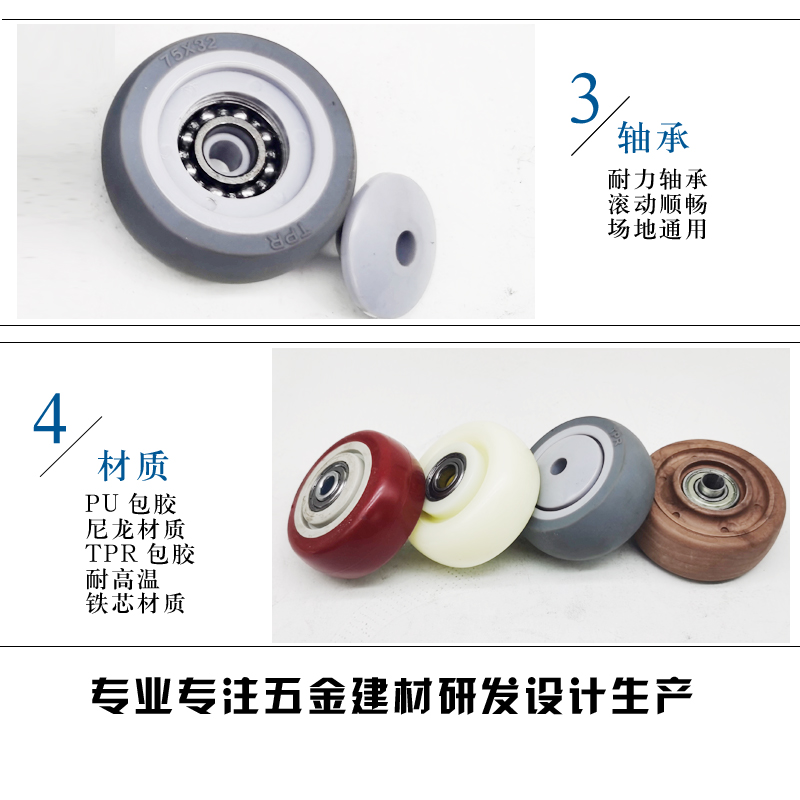 75X32

TPR

3
轴承
耐力轴承
滚动顺畅
场地通用

4
材质
PU 包胶
尼龙材质
TPR 包胶
耐高温
铁芯材质

TPR

专业专注五金建材研发设计生产