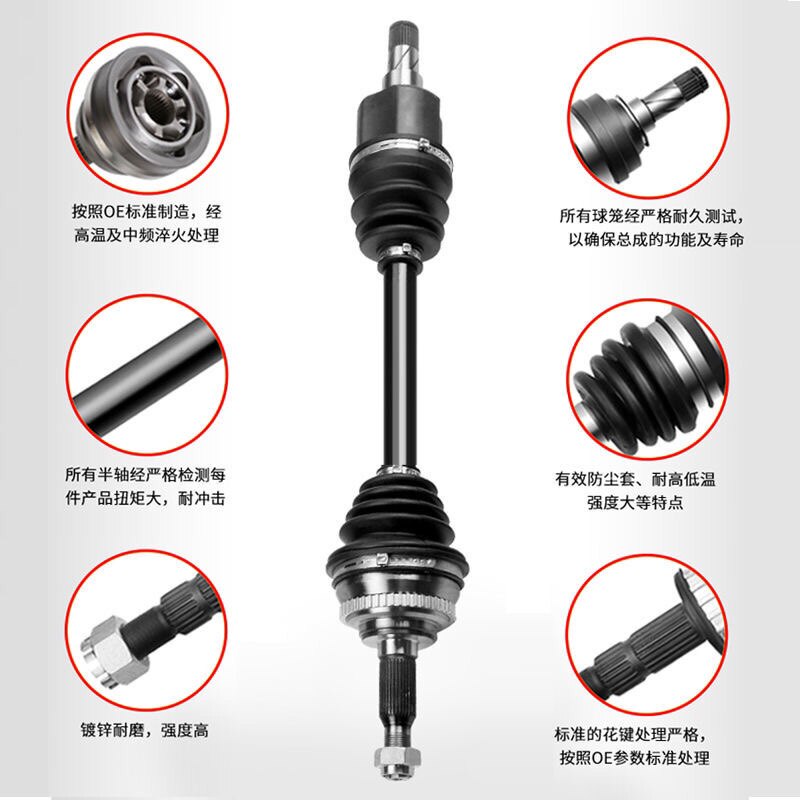 按照OE标准制造，经高温及中频淬火处理

所有半轴经严格检测每件产品扭矩大，耐冲击

镀锌耐磨，强度高

所有球笼经严格耐久测试，以确保总成的功能及寿命

有效防尘套、耐高低温强度大等特点

标准的花键处理严格，按照OE参数标准处理