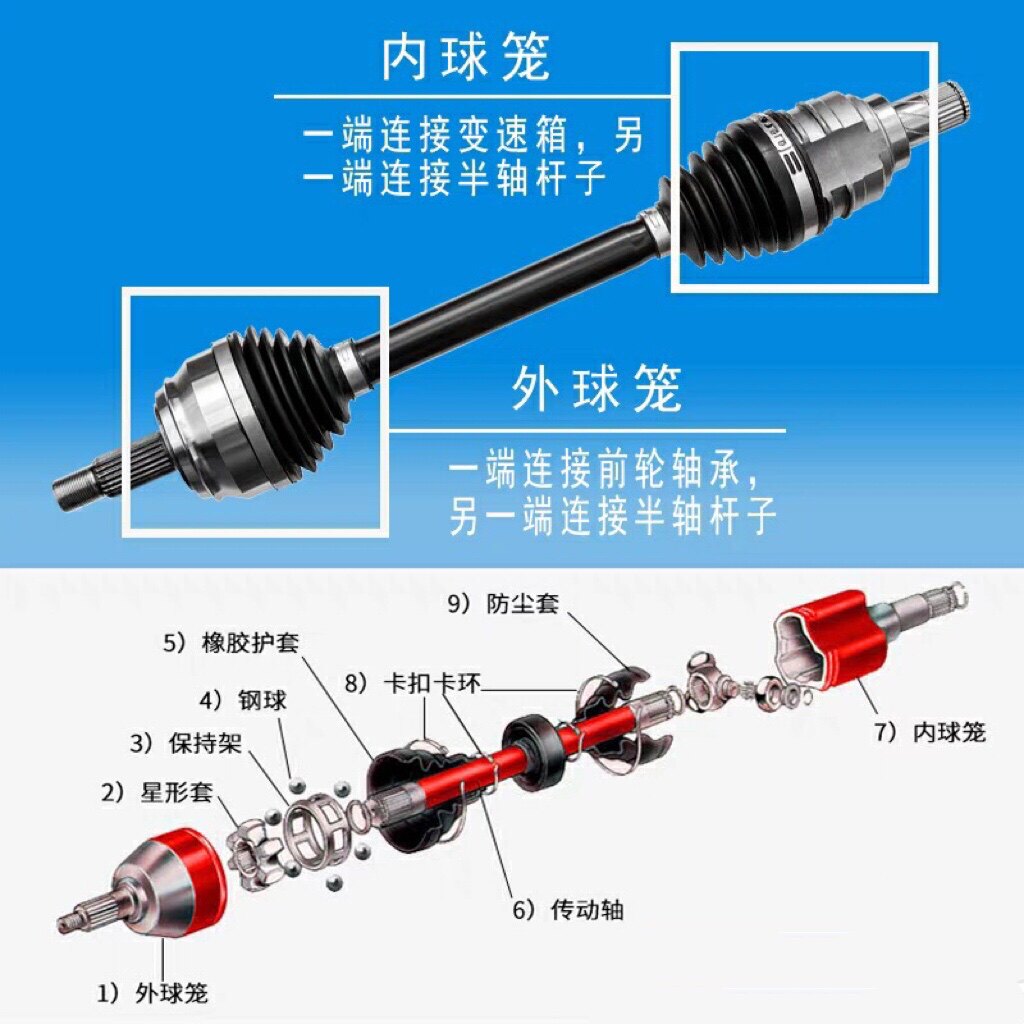 内球笼

一端连接变速箱，另一端连接半轴杆子

外球笼

一端连接前轮轴承，另一端连接半轴杆子

9）防尘套

5）橡胶护套

8）卡扣卡环

4）钢球

3）保持架

2）星形套

7）内球笼

6）传动轴

1）外球笼