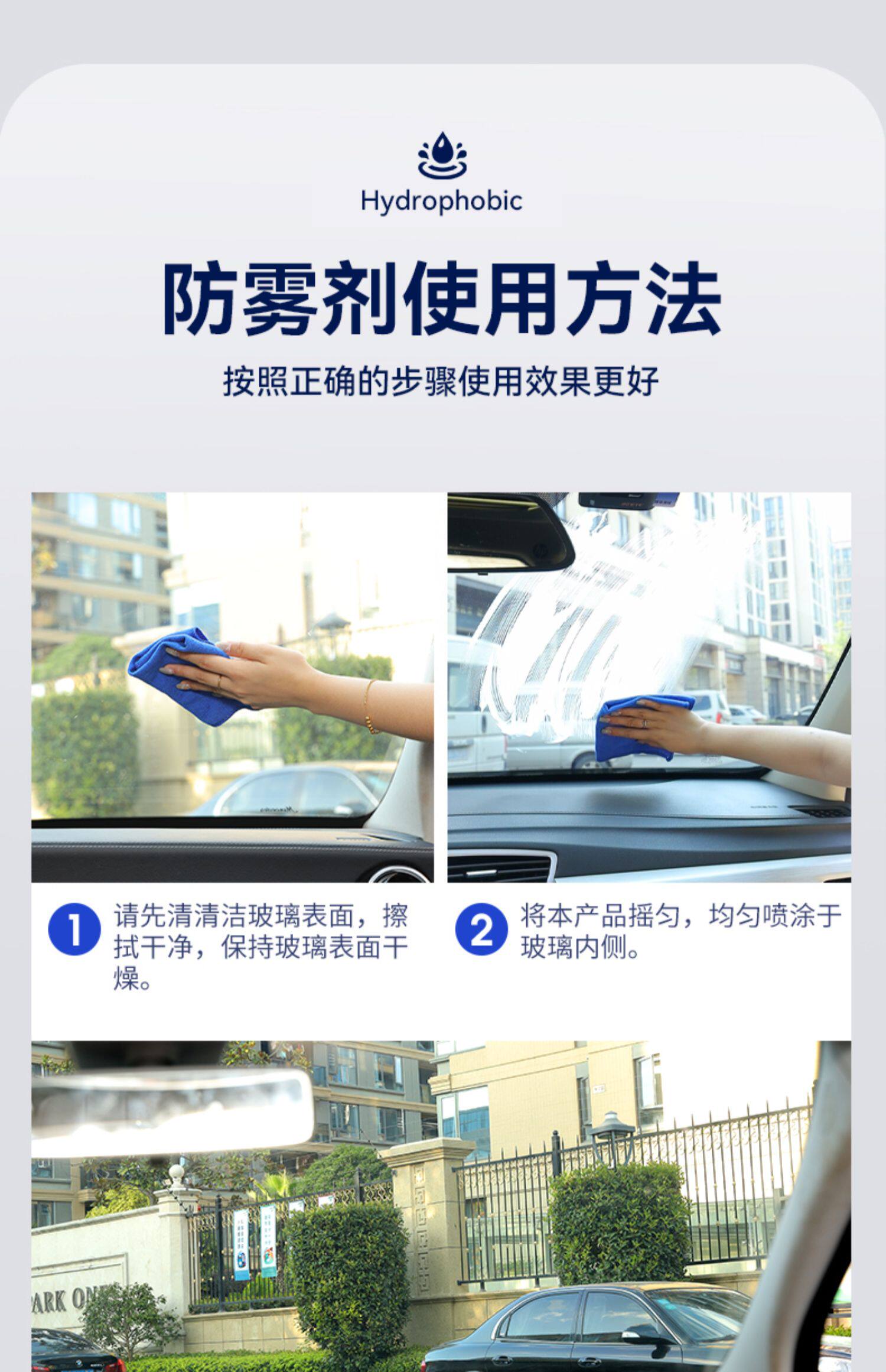 Hydrophobic

防雾剂使用方法

按照正确的步骤使用效果更好

1 请先清清洁玻璃表面，擦拭干净，保持玻璃表面干燥。

2 将本产品摇匀，均匀喷涂于玻璃内侧。

ARK ON