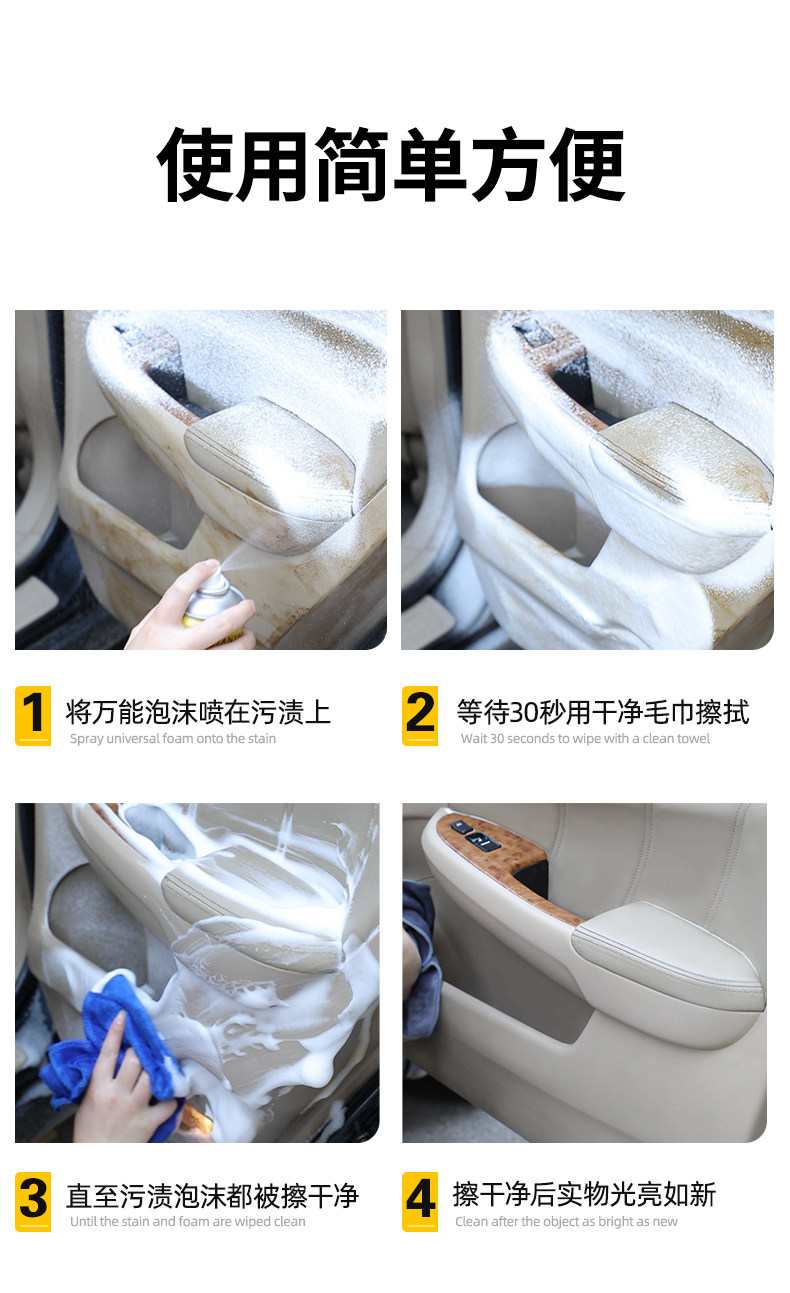 使用简单方便

1 将万能泡沫喷在污渍上
Spray universal foam onto the stain

2 等待30秒用干净毛巾擦拭
Wait 30 seconds to wipe with a clean towel

3 直至污渍泡沫都被擦干净
Until the stain and foam are wiped clean

4 擦干净后实物光亮如新
Clean after the object as bright as new