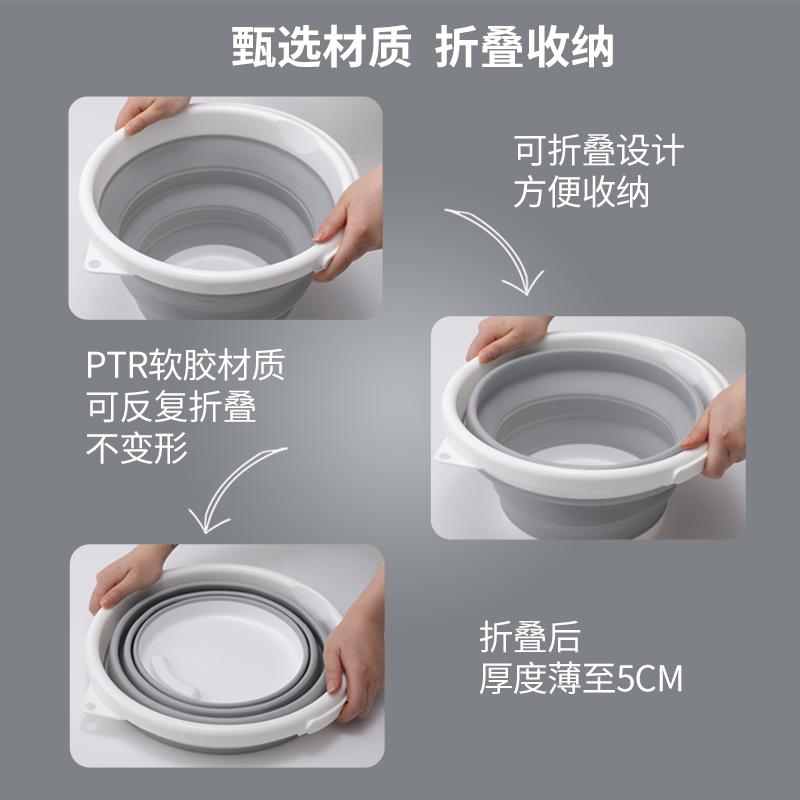 甄选材质 折叠收纳

可折叠设计
方便收纳

PTR软胶材质
可反复折叠
不变形

折叠后
厚度薄至5CM