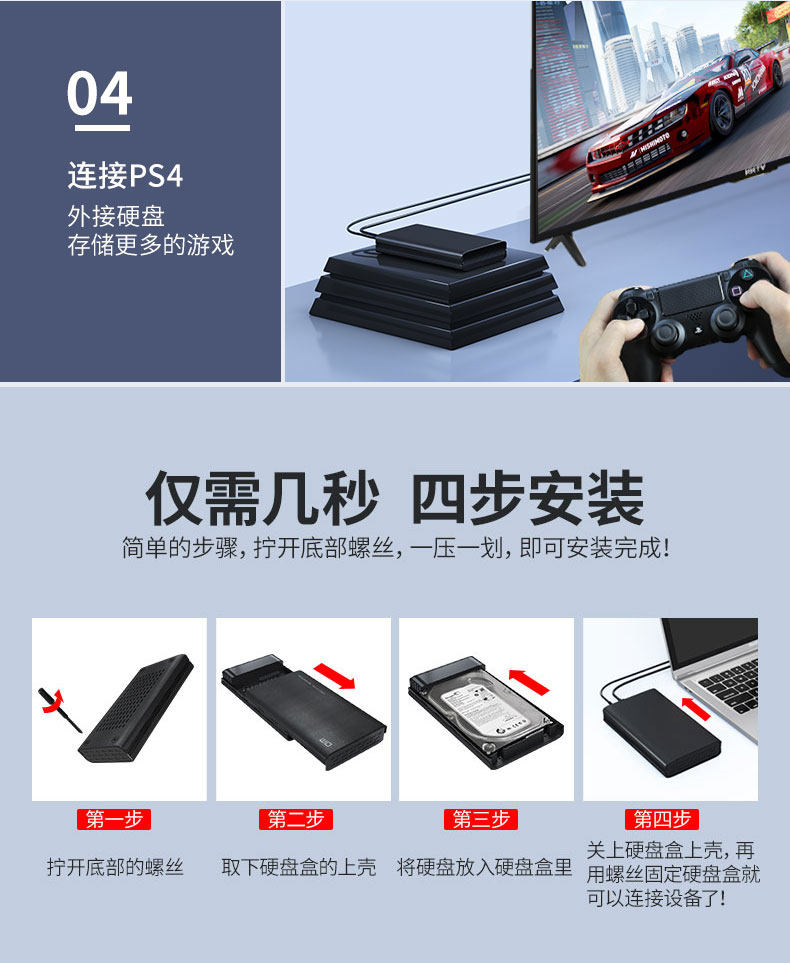 04

连接PS4

外接硬盘
存储更多的游戏

仅需几秒 四步安装

简单的步骤，拧开底部螺丝，一压一划，即可安装完成！

第一步

拧开底部的螺丝

第二步

取下硬盘盒的上壳

第三步

将硬盘放入硬盘盒里

第四步

关上硬盘盒上壳，再用螺丝固定硬盘盒就可以连接设备了！