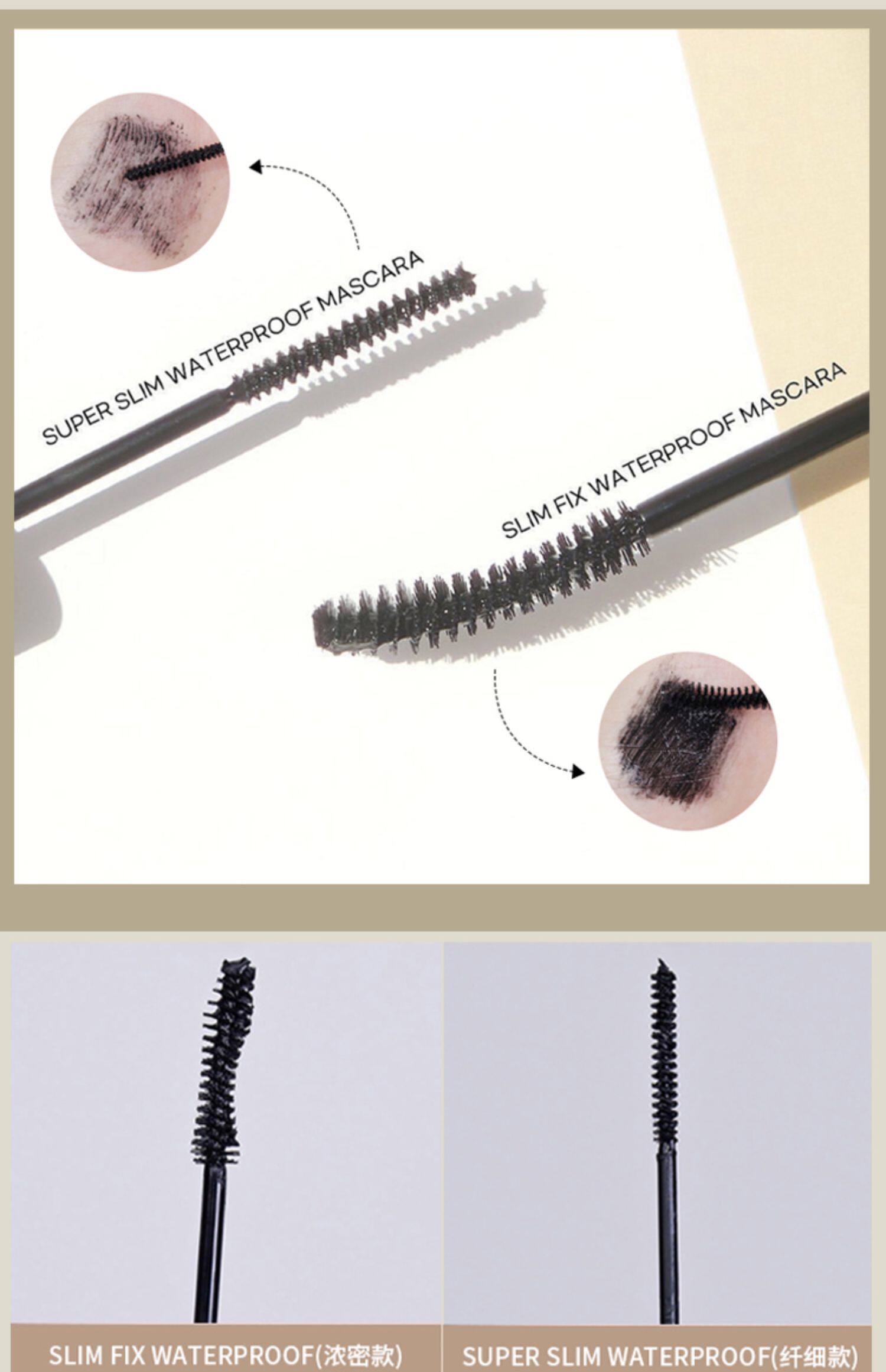 SUPER SLIM WATERPROOF MASCARA

SLIM FIX WATERPROOF MASCARA

SLIM FIX WATERPROOF(浓密款)

SUPER SLIM WATERPROOF(纤细款)