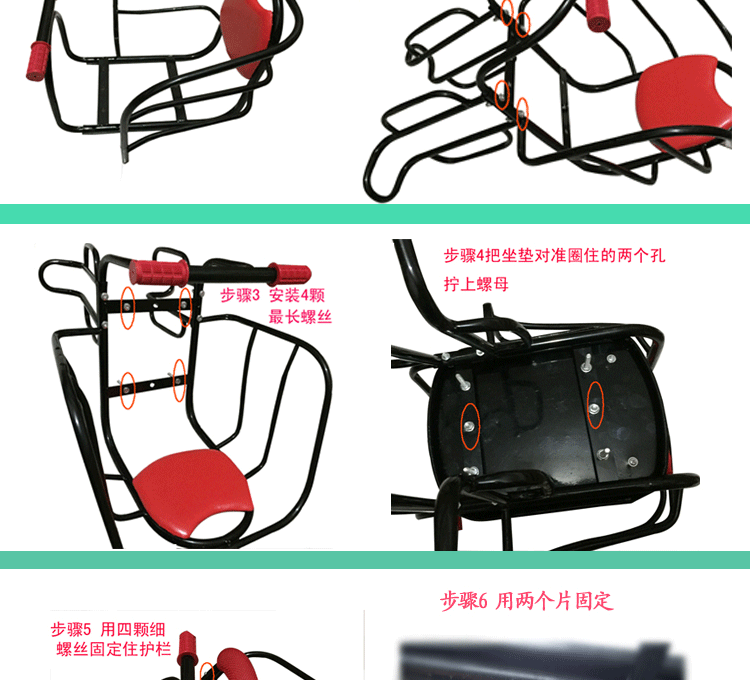 步骤3 安装4颗最长螺丝

步骤4把坐垫对准圈住的两个孔拧上螺母

步骤5 用四颗细螺丝固定住护栏

步骤6 用两个片固定