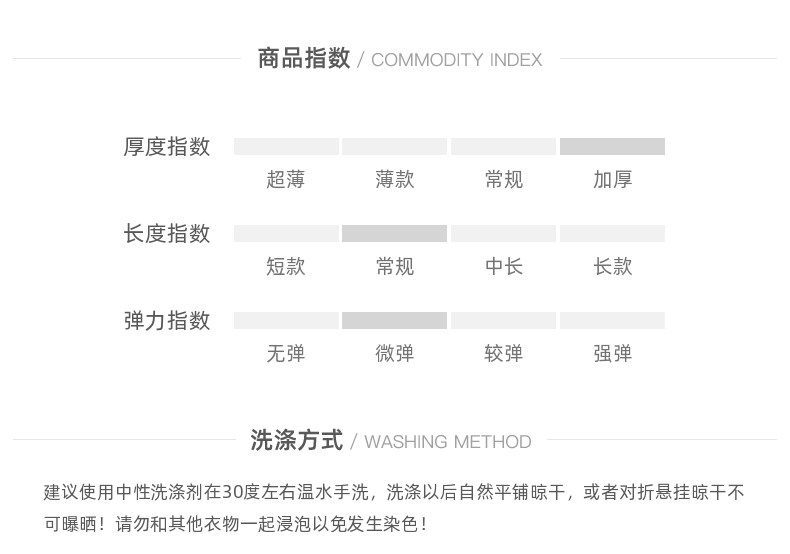 商品指数 / COMMODITY INDEX

厚度指数
超薄 薄款 常规 加厚

长度指数
短款 常规 中长 长款

弹力指数
无弹 微弹 较弹 强弹

洗涤方式 / WASHING METHOD

建议使用中性洗涤剂在30度左右温水手洗，洗涤以后自然平铺晾干，或者对折悬挂晾干不可曝晒！请勿和其他衣物一起浸泡以免发生染色！