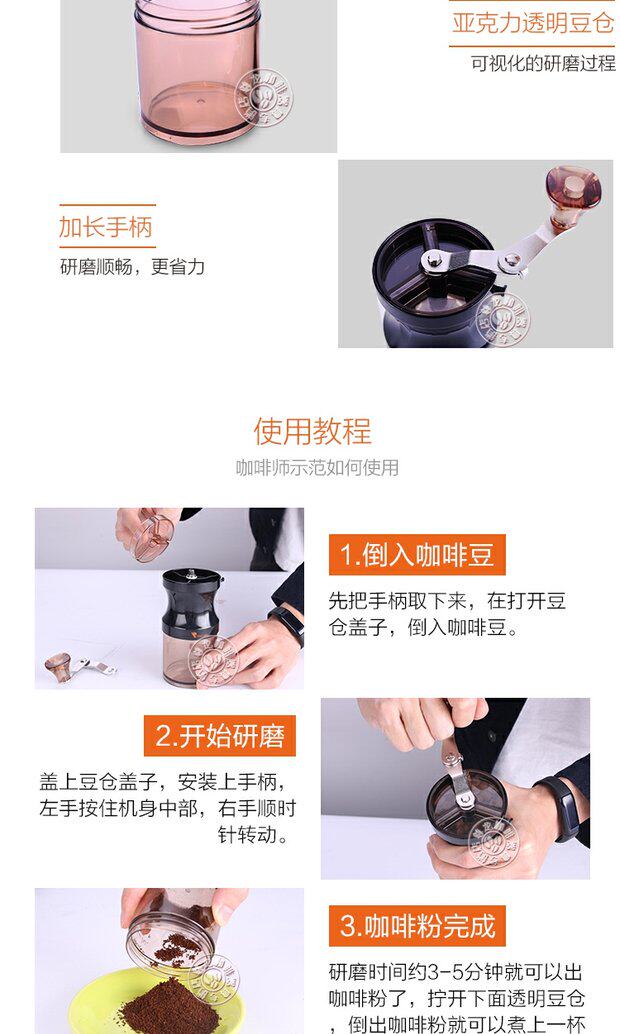 亚克力透明豆仓

可视化的研磨过程

加长手柄

研磨顺畅，更省力

使用教程

咖啡师示范如何使用

1.倒入咖啡豆

先把手柄取下来，在打开豆仓盖子，倒入咖啡豆。

2.开始研磨

盖上豆仓盖子，安装上手柄，左手按住机身中部，右手顺时针转动。

3.咖啡粉完成

研磨时间约3-5分钟就可以出咖啡粉了，拧开下面透明豆仓，倒出咖啡粉就可以煮上一杯