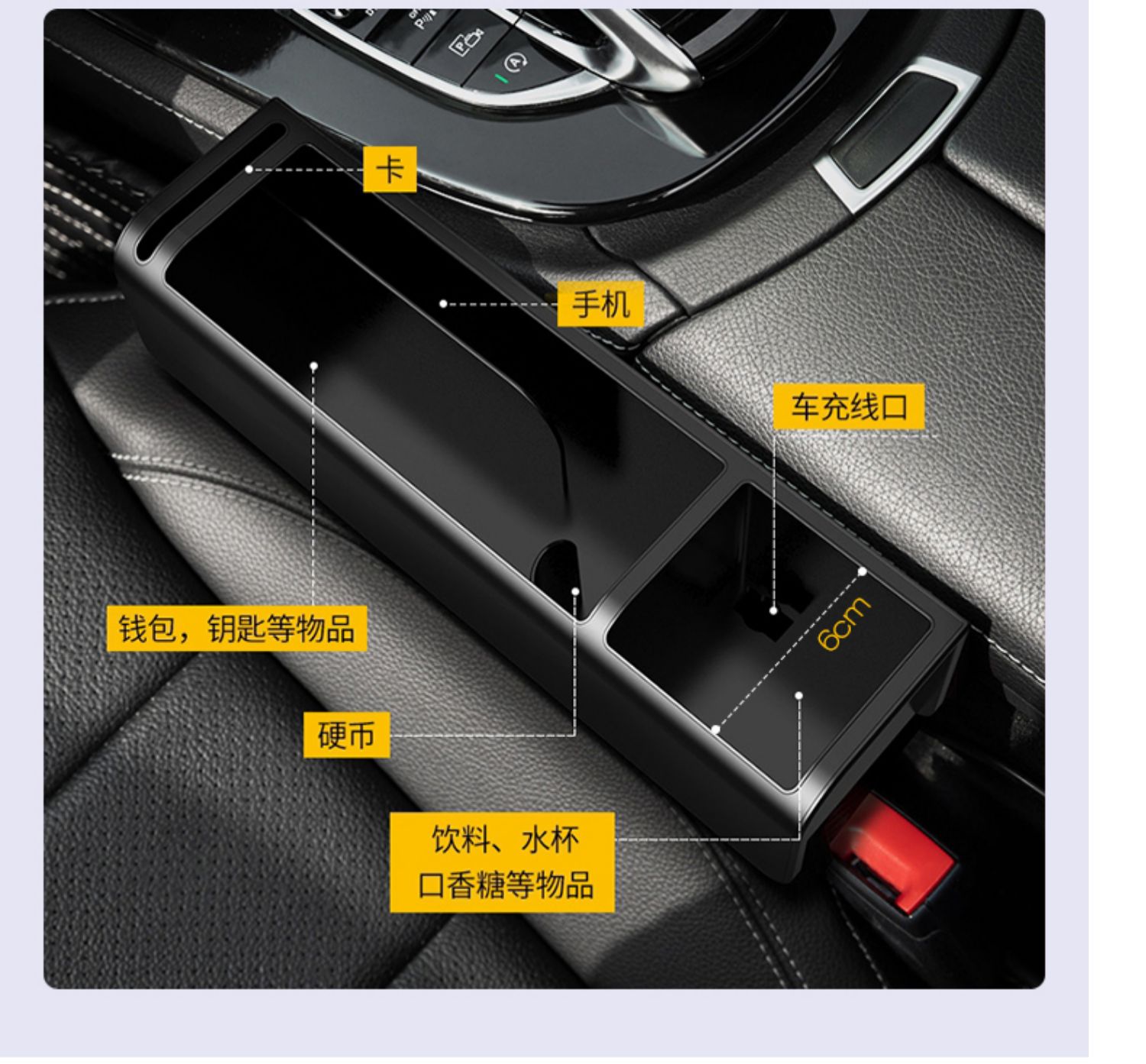 卡

手机

车充线口

钱包，钥匙等物品

6cm

硬币

饮料、水杯
口香糖等物品