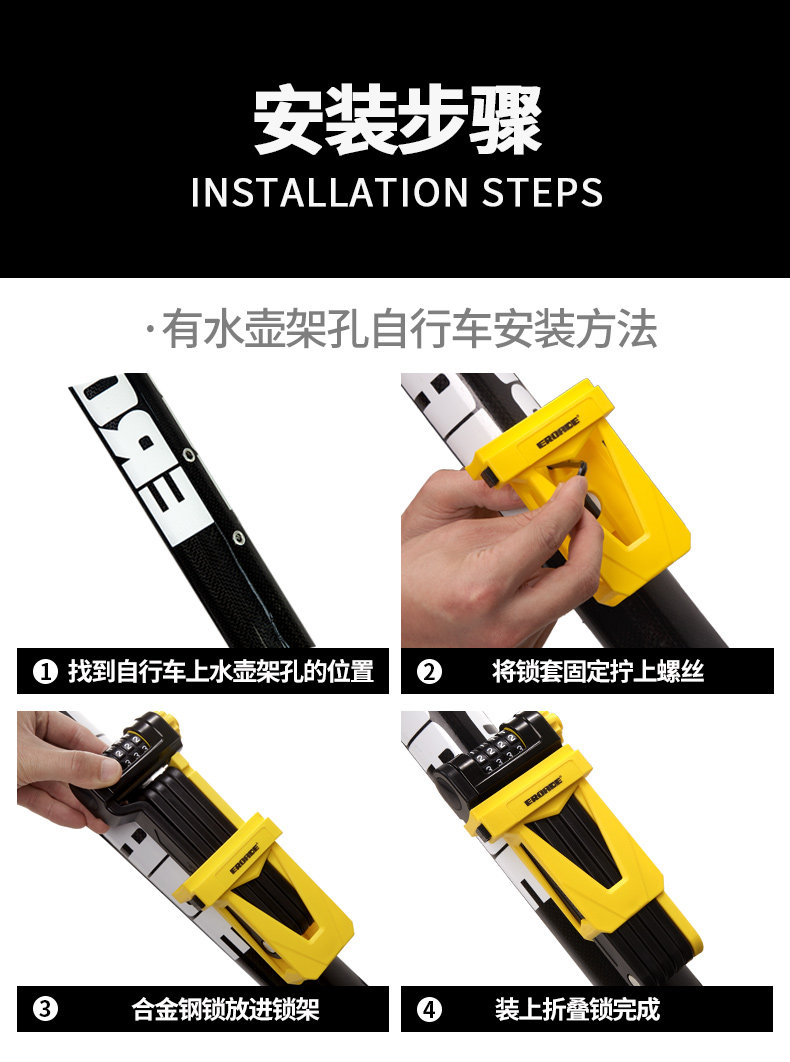 安装步骤
INSTALLATION STEPS

·有水壶架孔自行车安装方法

EROADE

❶ 找到自行车上水壶架孔的位置

❷ 将锁套固定拧上螺丝

EROADE

EROADE

❸ 合金钢锁放进锁架

❹ 装上折叠锁完成