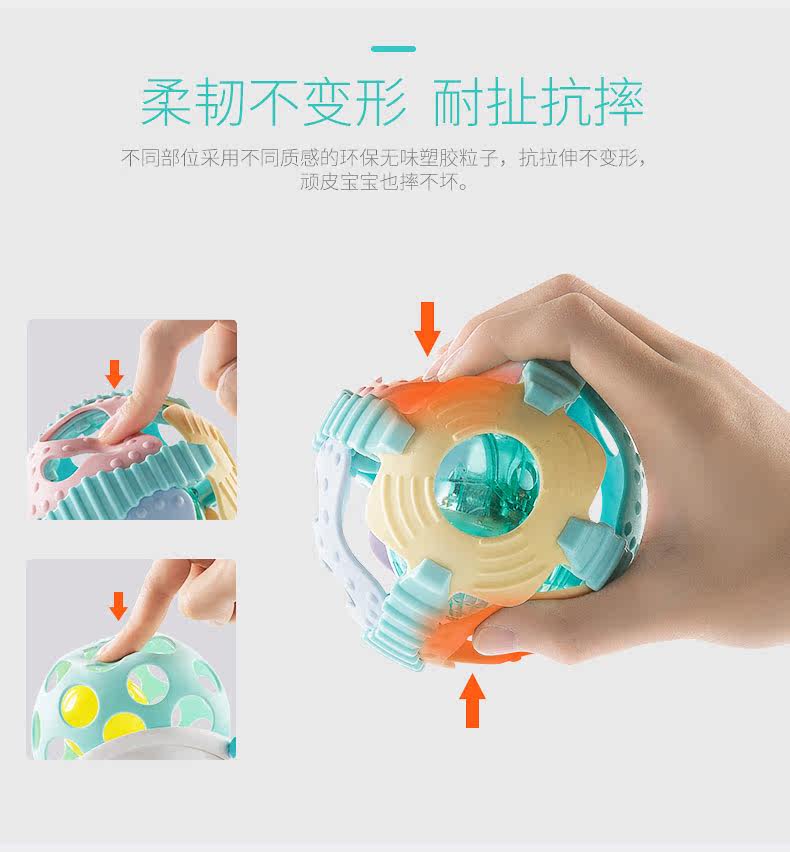 柔韧不变形 耐扯抗摔

不同部位采用不同质感的环保无味塑胶粒子，抗拉伸不变形，顽皮宝宝也摔不坏。