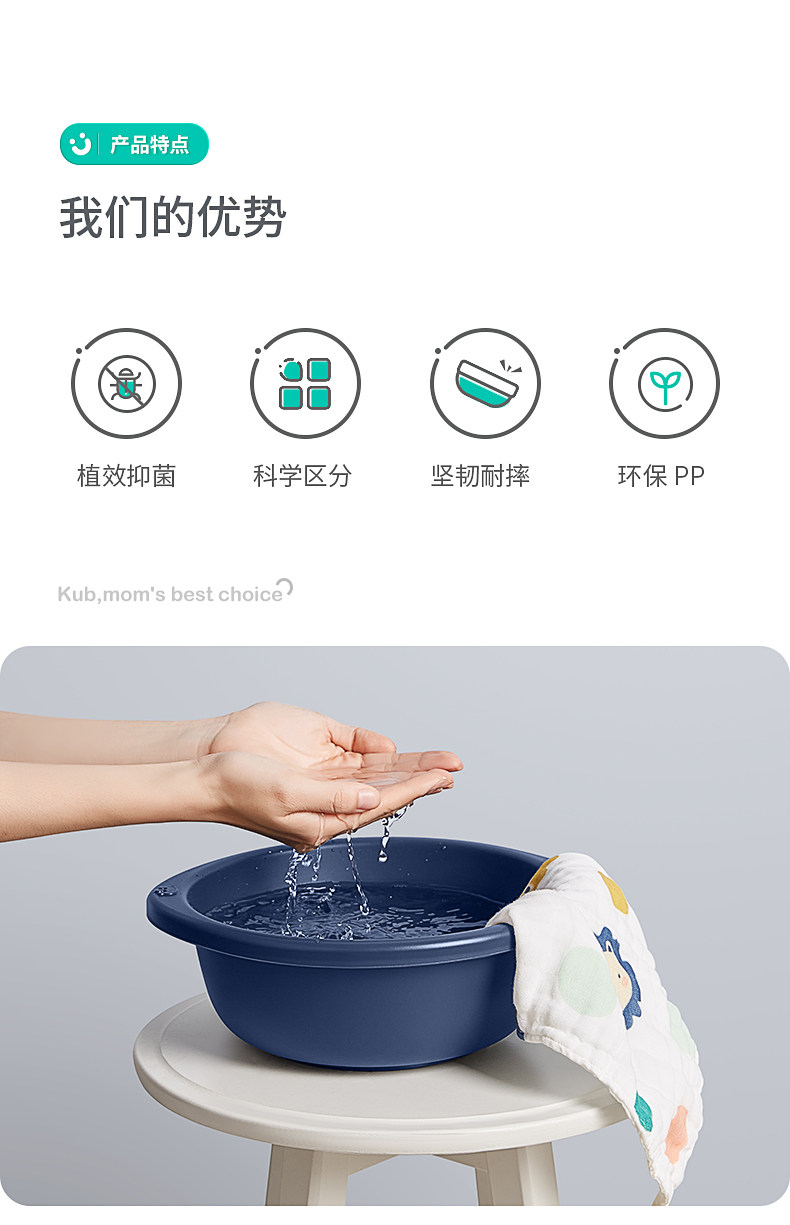 产品特点

我们的优势

植效抑菌

科学区分

坚韧耐摔

环保 PP

Kub,mom's best choice