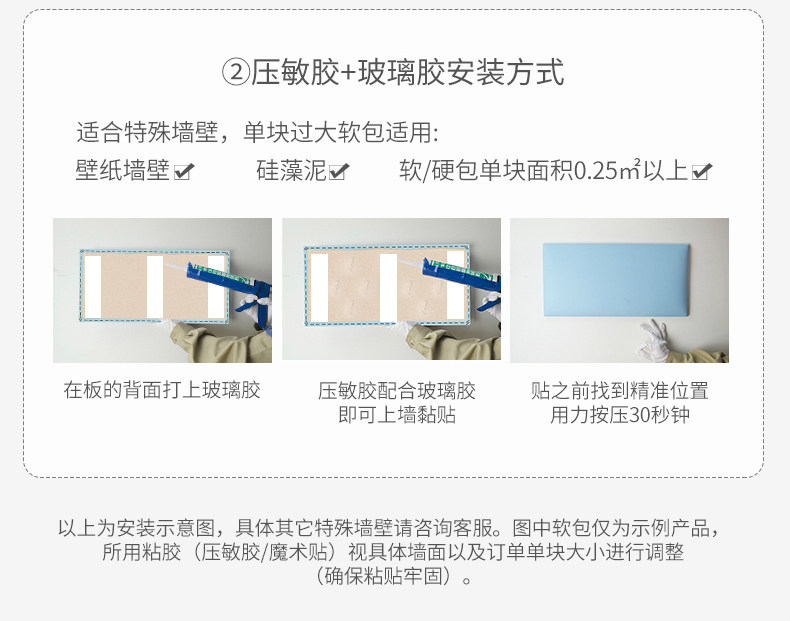 ②压敏胶+玻璃胶安装方式

适合特殊墙壁，单块过大软包适用:

壁纸墙壁☑ 硅藻泥☑ 软/硬包单块面积0.25㎡以上☑

在板的背面打上玻璃胶

压敏胶配合玻璃胶
即可上墙黏贴

贴之前找到精准位置
用力按压30秒钟

以上为安装示意图，具体其它特殊墙壁请咨询客服。图中软包仅为示例产品，所用粘胶（压敏胶/魔术贴）视具体墙面以及订单单块大小进行调整（确保粘贴牢固）。