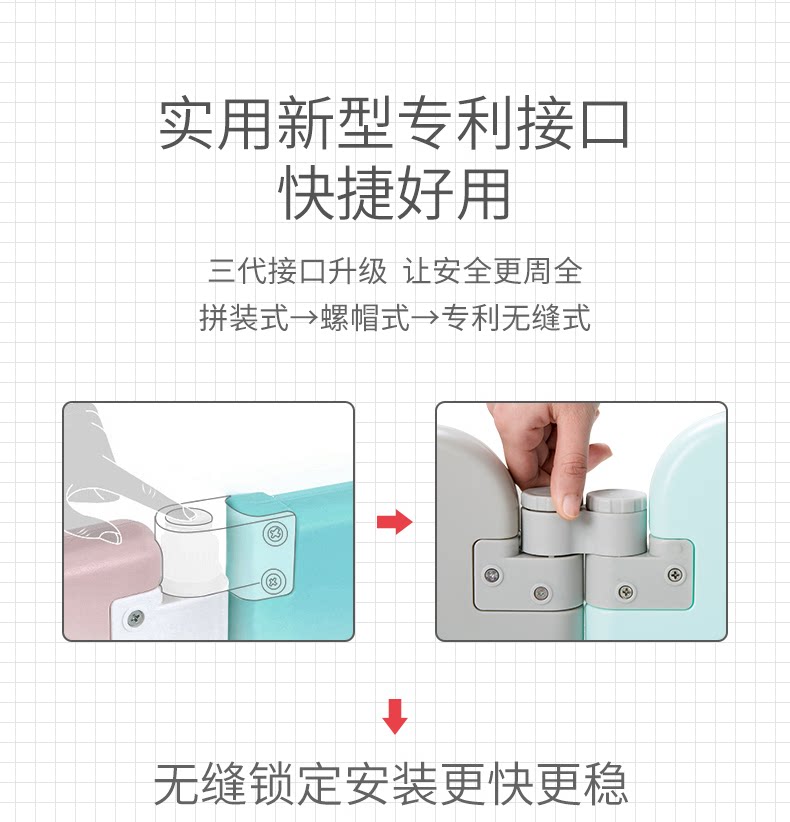 实用新型专利接口
快捷好用

三代接口升级 让安全更周全
拼装式→螺帽式→专利无缝式

无缝锁定安装更快更稳