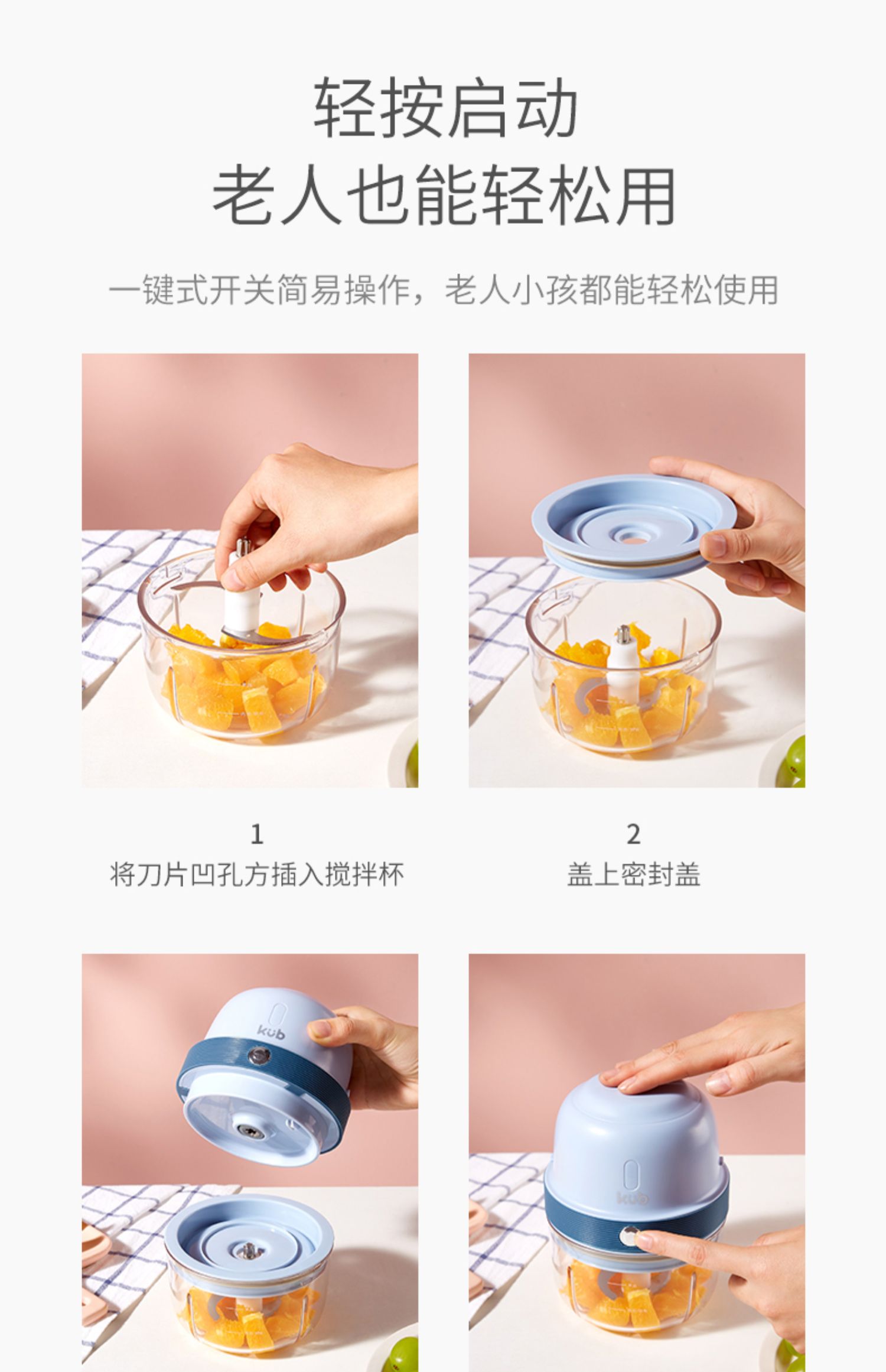 轻按启动
老人也能轻松用

一键式开关简易操作，老人小孩都能轻松使用

1
将刀片凹孔方插入搅拌杯

2
盖上密封盖

kub

kub