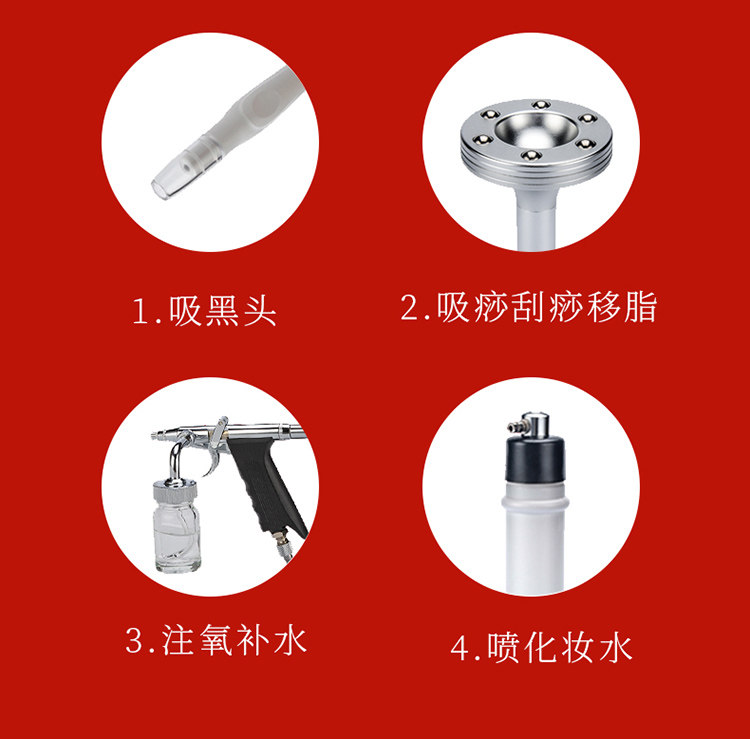 1.吸黑头

2.吸痧刮痧移脂

3.注氧补水

4.喷化妆水