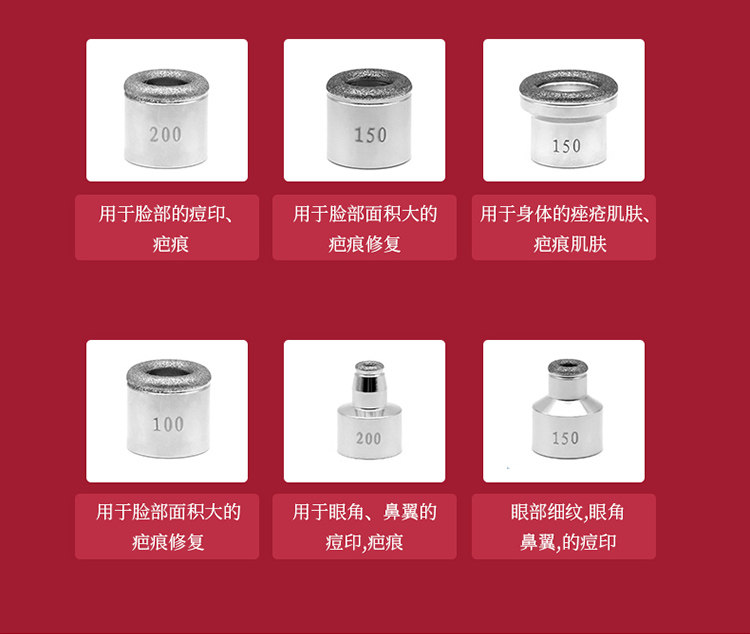 200

用于脸部的痘印、疤痕

150

用于脸部面积大的疤痕修复

150

用于身体的痤疮肌肤、疤痕肌肤

100

用于脸部面积大的疤痕修复

200

用于眼角、鼻翼的痘印,疤痕

150

眼部细纹,眼角鼻翼,的痘印