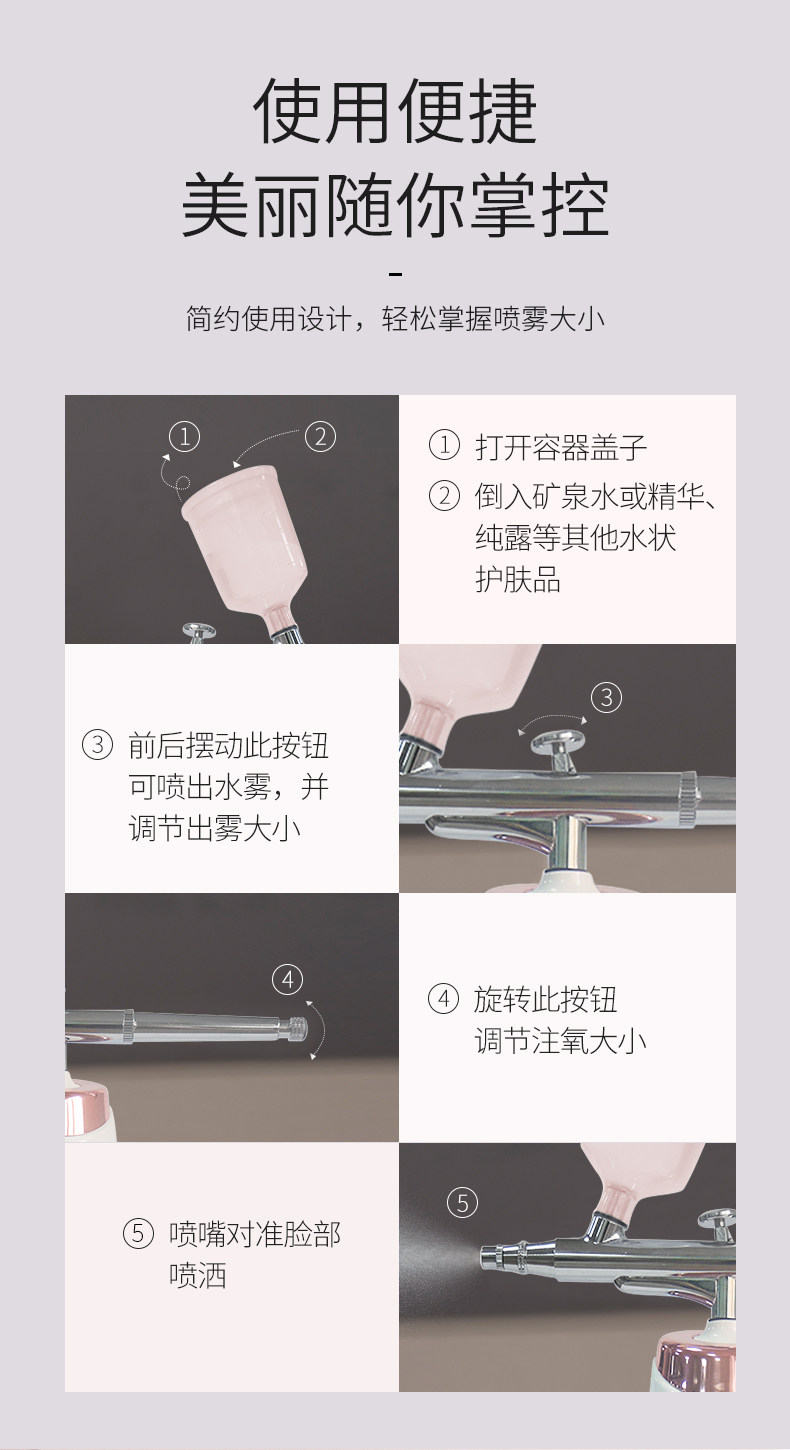 使用便捷
美丽随你掌控

简约使用设计，轻松掌握喷雾大小

① ②

① 打开容器盖子
② 倒入矿泉水或精华、纯露等其他水状护肤品

③ 前后摆动此按钮可喷出水雾，并调节出雾大小

③

④

④ 旋转此按钮调节注氧大小

⑤ 喷嘴对准脸部喷洒

⑤