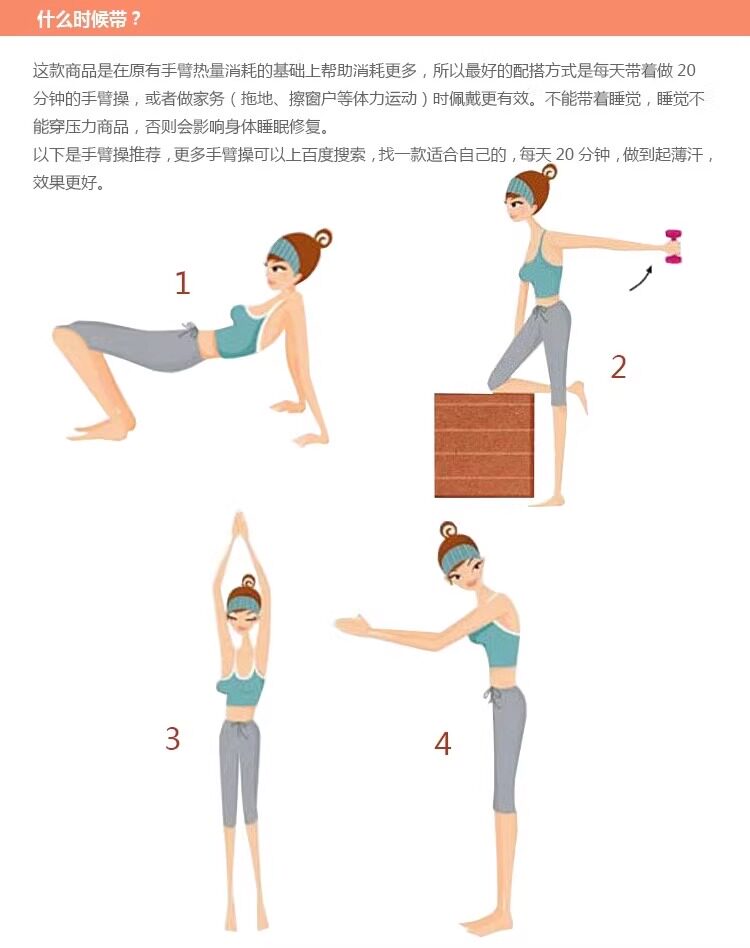 什么时候带？

这款商品是在原有手臂热量消耗的基础上帮助消耗更多，所以最好的配搭方式是每天带着做 20 分钟的手臂操，或者做家务（拖地、擦窗户等体力运动）时佩戴更有效。不能带着睡觉，睡觉不能穿压力商品，否则会影响身体睡眠修复。
以下是手臂操推荐，更多手臂操可以上百度搜索，找一款适合自己的，每天 20 分钟，做到起薄汗，效果更好。

1

2

3

4