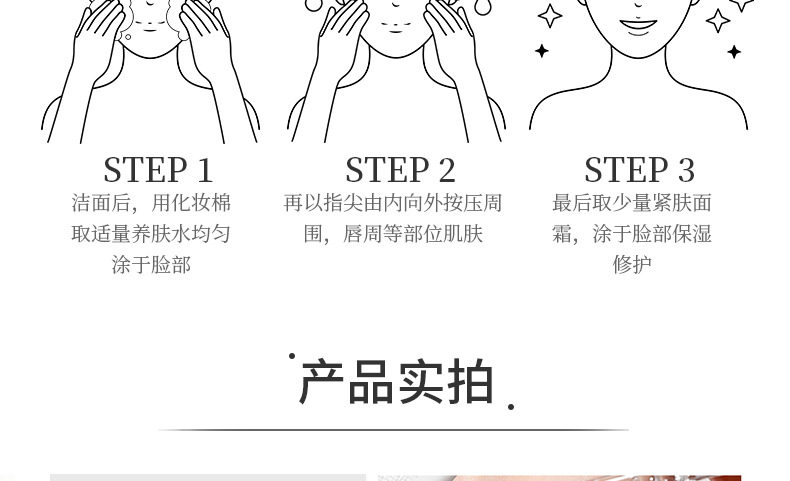 STEP 1
洁面后，用化妆棉取适量养肤水均匀涂于脸部

STEP 2
再以指尖由内向外按压周围，唇周等部位肌肤

STEP 3
最后取少量紧肤面霜，涂于脸部保湿修护

产品实拍