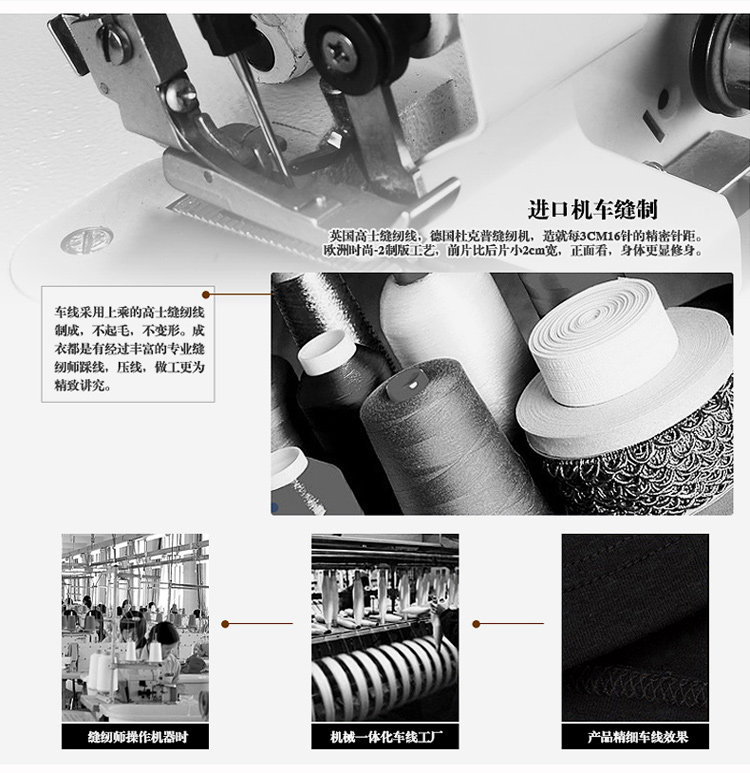 进口机车缝制

英国高士缝纫线，德国杜克普缝纫机，造就每3CM16针的精密针距。欧洲时尚-2制版工艺，前片比后片小2cm宽，正面看，身体更显修身。

车线采用上乘的高士缝纫线制成，不起毛，不变形。成衣都是有经过丰富的专业缝纫师踩线，压线，做工更为精致讲究。

缝纫师操作机器时

机械一体化车线工厂

产品精细车线效果