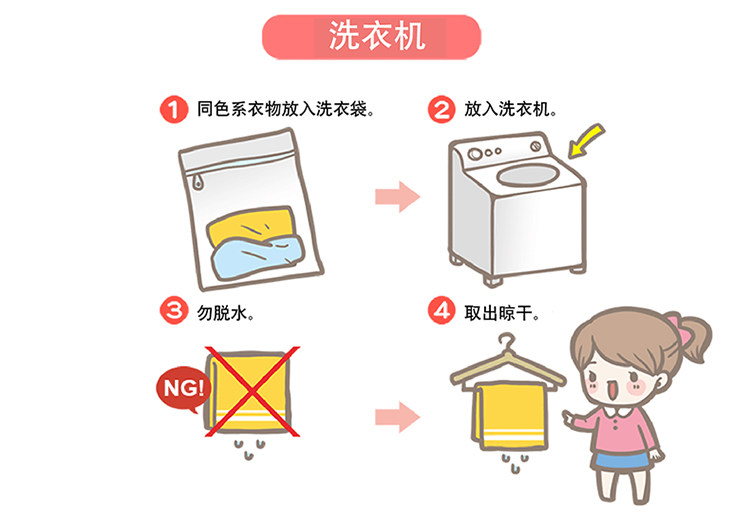 洗衣机

1 同色系衣物放入洗衣袋。

2 放入洗衣机。

3 勿脱水。

NG!

4 取出晾干。