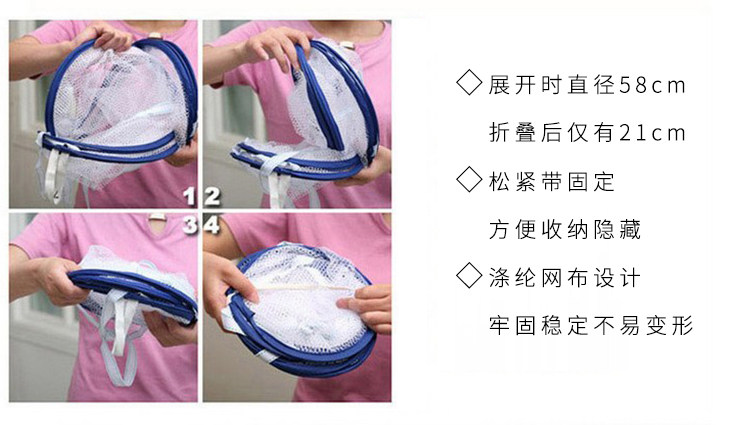 1
2
3
4

◇展开时直径58cm
折叠后仅有21cm

◇松紧带固定
方便收纳隐藏

◇涤纶网布设计
牢固稳定不易变形