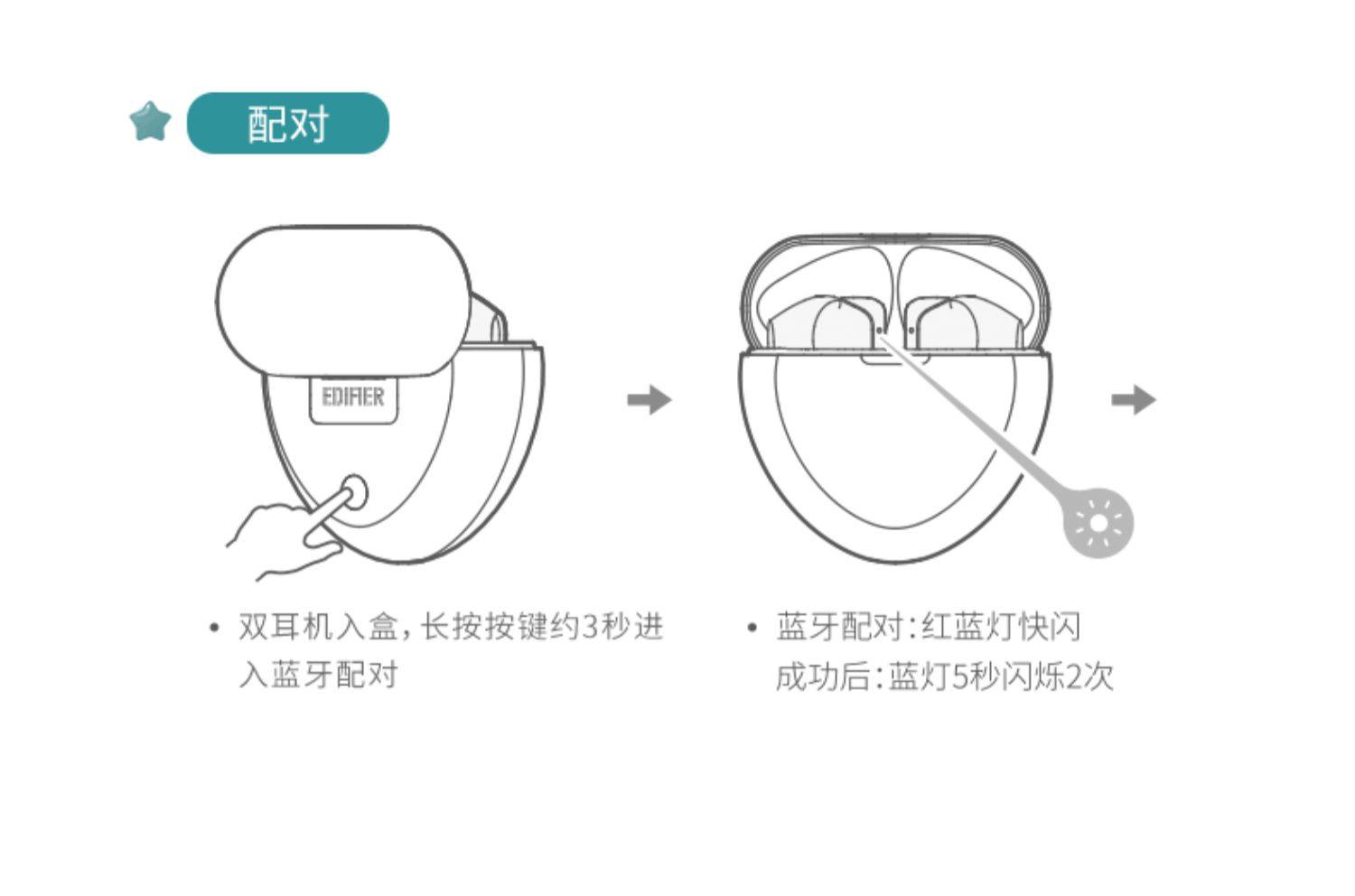 配对

EDIFIER

• 双耳机入盒，长按按键约3秒进入蓝牙配对

• 蓝牙配对：红蓝灯快闪
成功后：蓝灯5秒闪烁2次