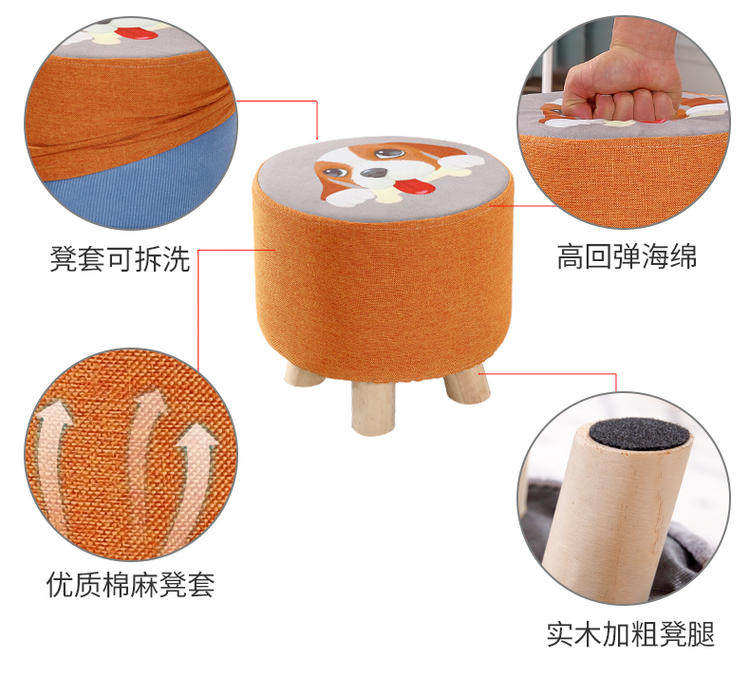 凳套可拆洗

高回弹海绵

优质棉麻凳套

实木加粗凳腿