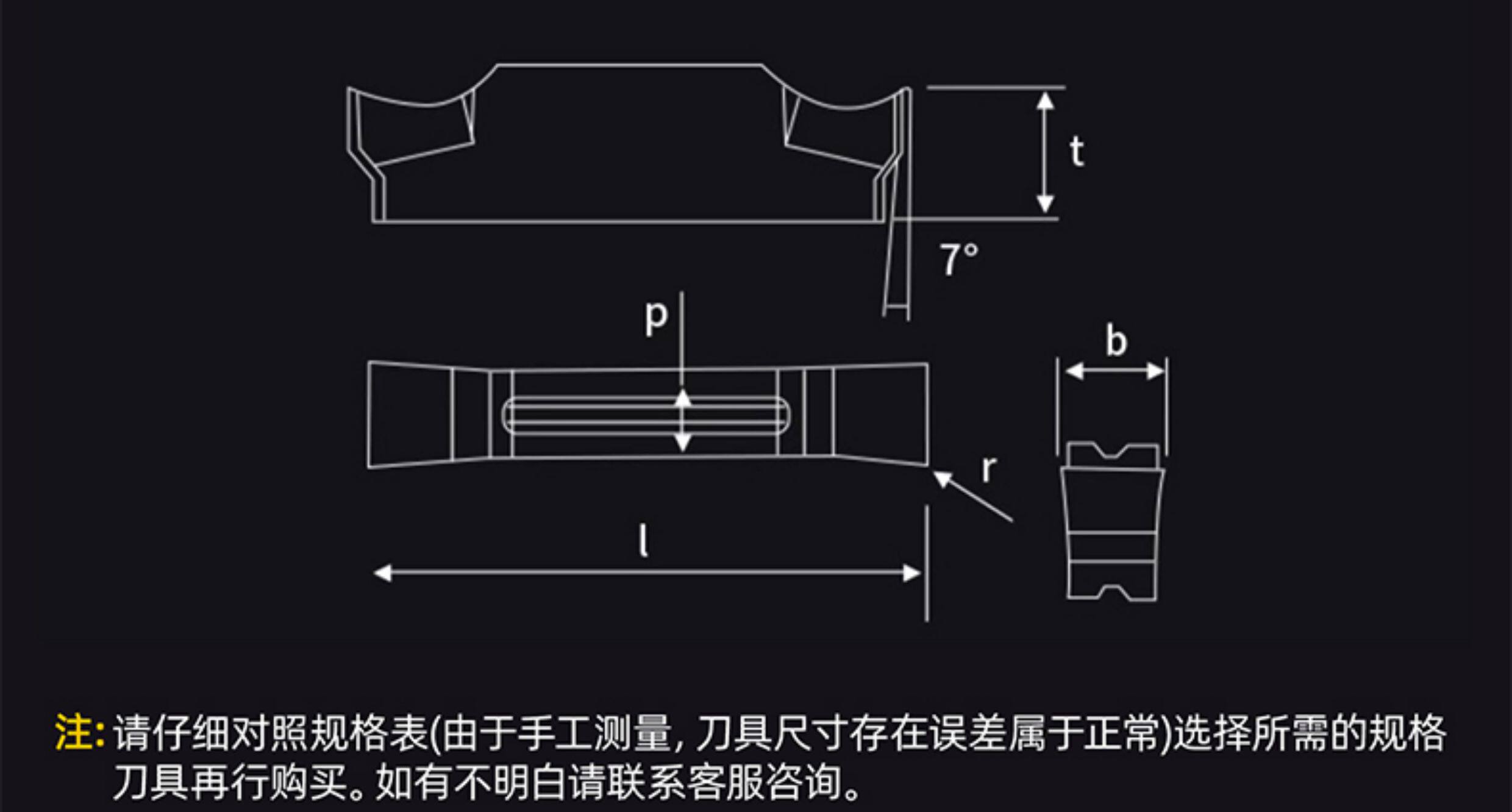 t

7°

p

b

r

l

注: 请仔细对照规格表(由于手工测量, 刀具尺寸存在误差属于正常)选择所需的规格刀具再行购买。如有不明白请联系客服咨询。