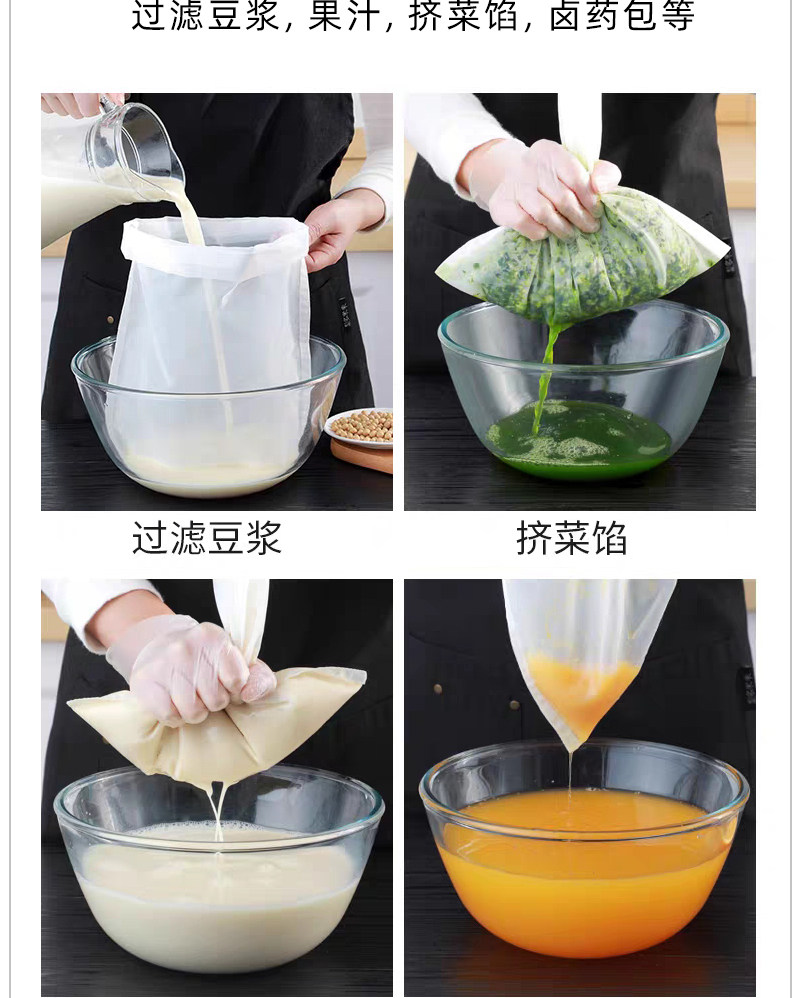 过滤豆浆，果汁，挤菜馅，卤药包等

过滤豆浆

挤菜馅