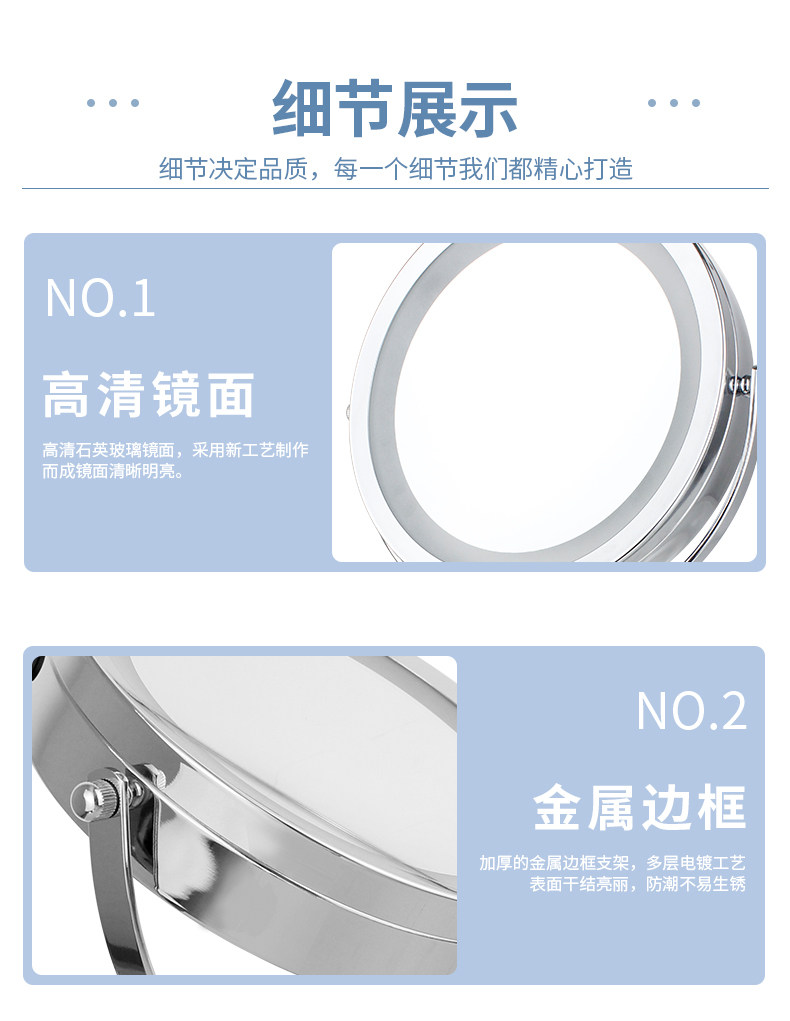 细节展示

细节决定品质，每一个细节我们都精心打造

NO.1

高清镜面

高清石英玻璃镜面，采用新工艺制作而成镜面清晰明亮。

NO.2

金属边框

加厚的金属边框支架，多层电镀工艺表面干结亮丽，防潮不易生锈