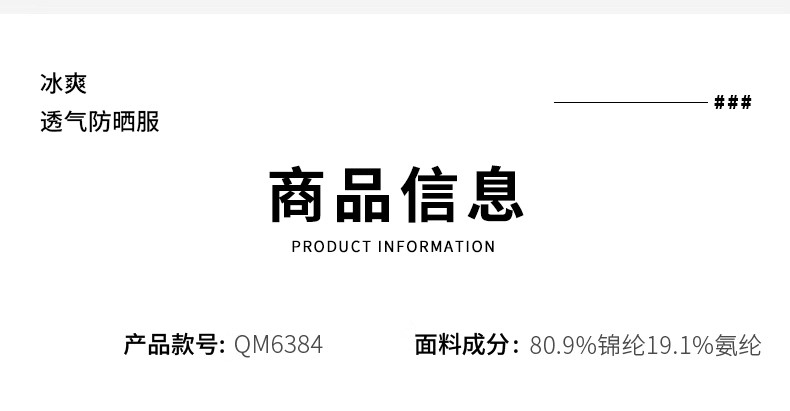 冰爽
透气防晒服

###

商品信息
PRODUCT INFORMATION

产品款号: QM6384

面料成分: 80.9%锦纶19.1%氨纶