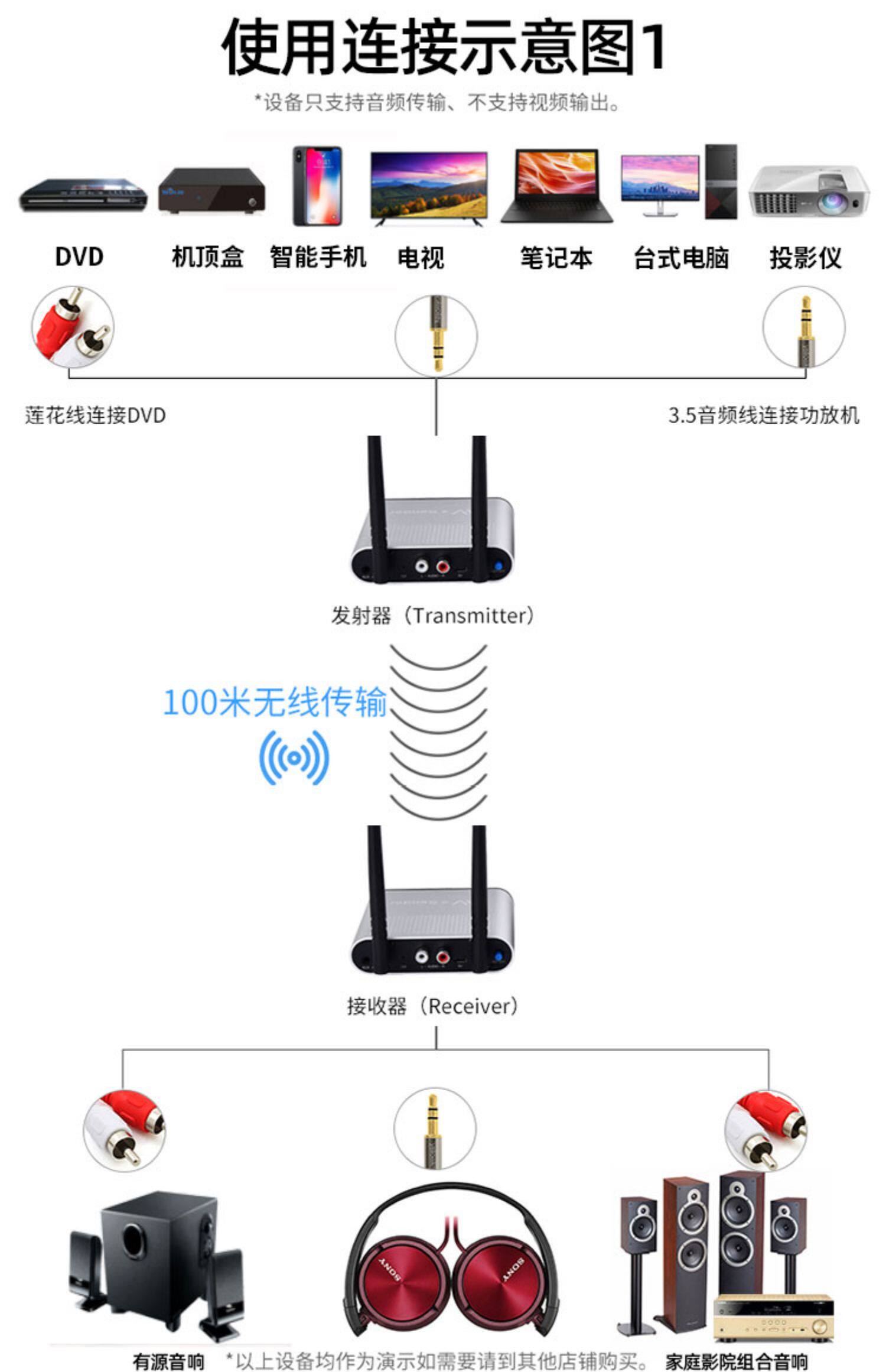 使用连接示意图1

*设备只支持音频传输、不支持视频输出。

DVD 机顶盒 智能手机 电视 笔记本 台式电脑 投影仪

莲花线连接DVD

3.5音频线连接功放机

发射器（Transmitter）

100米无线传输

接收器（Receiver）

SONY SONY

有源音响 *以上设备均作为演示如需要请到其他店铺购买。 家庭影院组合音响