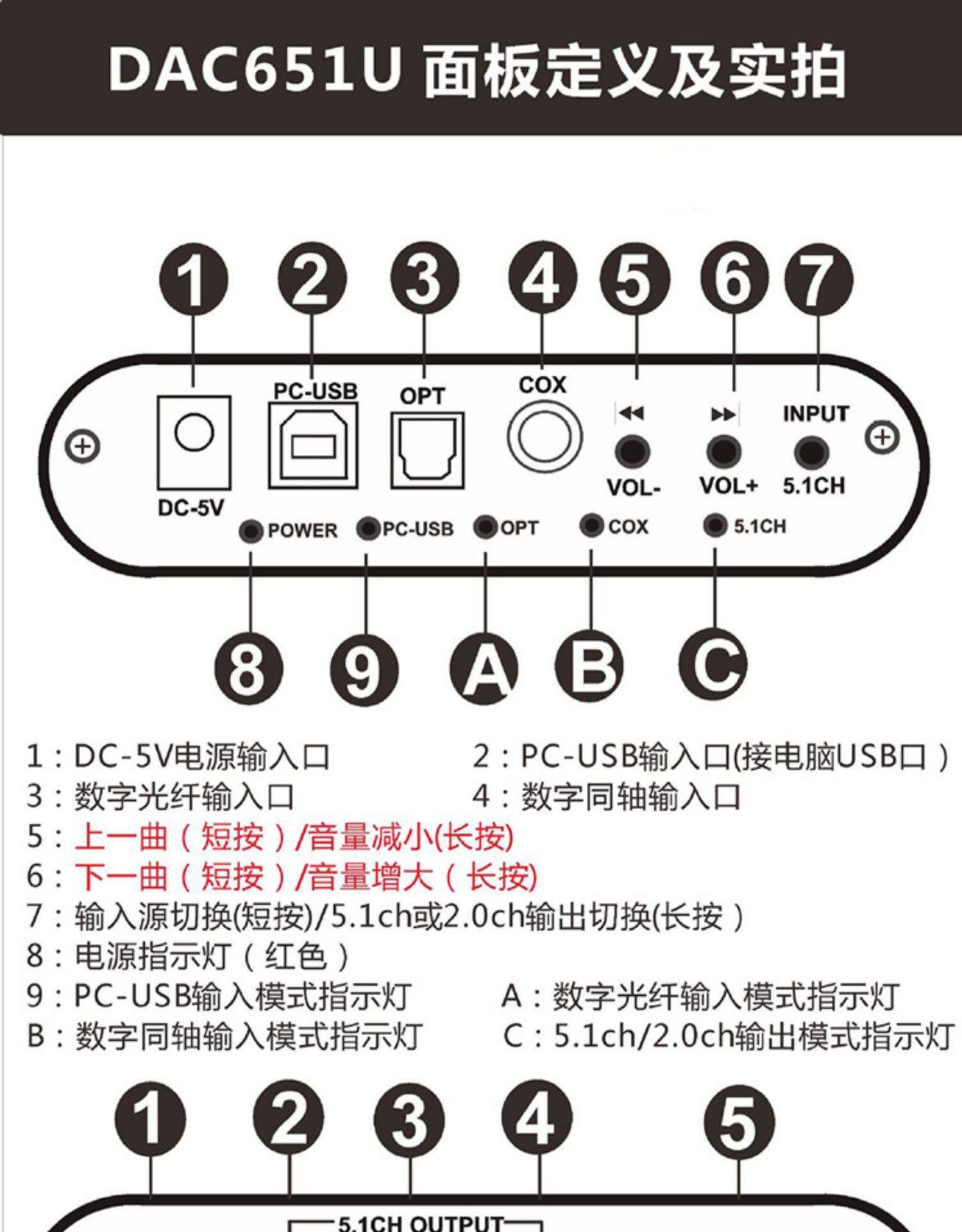 DAC651U 面板定义及实拍

1 2 3 4 5 6 7

PC-USB
OPT
COX
INPUT
DC-5V
VOL-
VOL+
5.1CH
POWER
PC-USB
OPT
COX
5.1CH

8 9 A B C

1：DC-5V电源输入口
2：PC-USB输入口(接电脑USB口）
3：数字光纤输入口
4：数字同轴输入口
5：上一曲（短按）/音量减小(长按)
6：下一曲（短按）/音量增大（长按)
7：输入源切换(短按)/5.1ch或2.0ch输出切换(长按）
8：电源指示灯（红色）
9：PC-USB输入模式指示灯
A：数字光纤输入模式指示灯
B：数字同轴输入模式指示灯
C：5.1ch/2.0ch输出模式指示灯

1 2 3 4 5

5.1CH OUTPUT