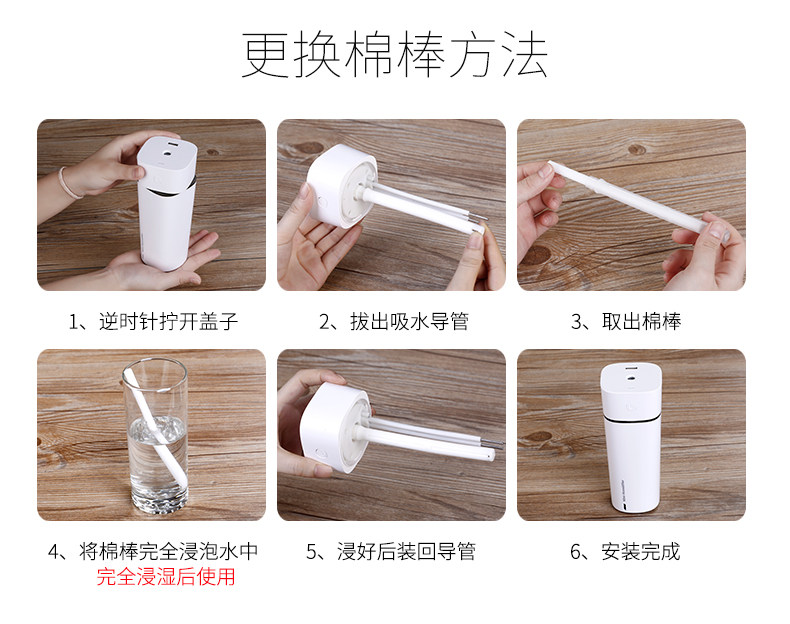 更换棉棒方法

1、逆时针拧开盖子

2、拔出吸水导管

3、取出棉棒

4、将棉棒完全浸泡水中
完全浸湿后使用

5、浸好后装回导管

6、安装完成