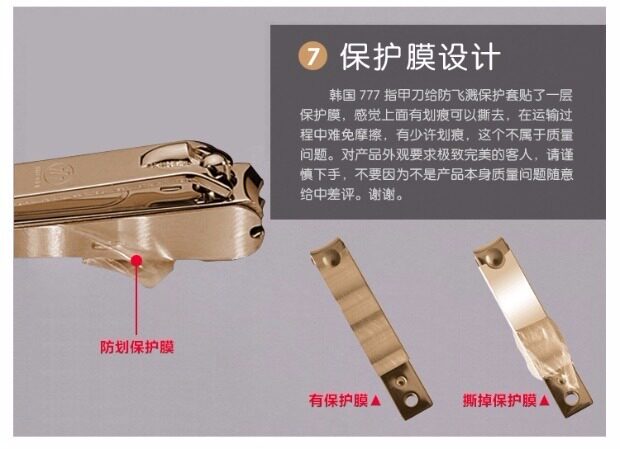 7 保护膜设计

韩国 777 指甲刀给防飞溅保护套贴了一层保护膜，感觉上面有划痕可以撕去，在运输过程中难免摩擦，有少许划痕，这个不属于质量问题。对产品外观要求极致完美的客人，请谨慎下手，不要因为不是产品本身质量问题随意给中差评。谢谢。

防划保护膜

有保护膜▲

撕掉保护膜▲