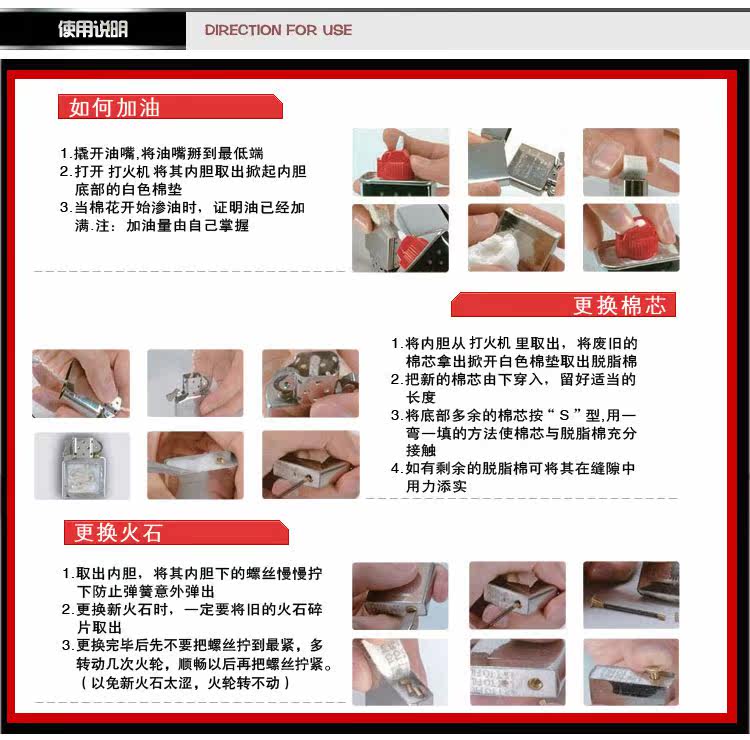 使用说明 DIRECTION FOR USE

如何加油

1.撬开油嘴,将油嘴掰到最低端
2.打开 打火机 将其内胆取出掀起内胆底部的白色棉垫
3.当棉花开始渗油时，证明油已经加满.注：加油量由自己掌握

更换棉芯

1.将内胆从 打火机 里取出，将废旧的棉芯拿出掀开白色棉垫取出脱脂棉
2.把新的棉芯由下穿入，留好适当的长度
3.将底部多余的棉芯按“S”型,用一弯一填的方法使棉芯与脱脂棉充分接触
4.如有剩余的脱脂棉可将其在缝隙中用力添实

更换火石

1.取出内胆，将其内胆下的螺丝慢慢拧下防止弹簧意外弹出
2.更换新火石时，一定要将旧的火石碎片取出
3.更换完毕后先不要把螺丝拧到最紧，多转动几次火轮，顺畅以后再把螺丝拧紧。（以免新火石太涩，火轮转不动）