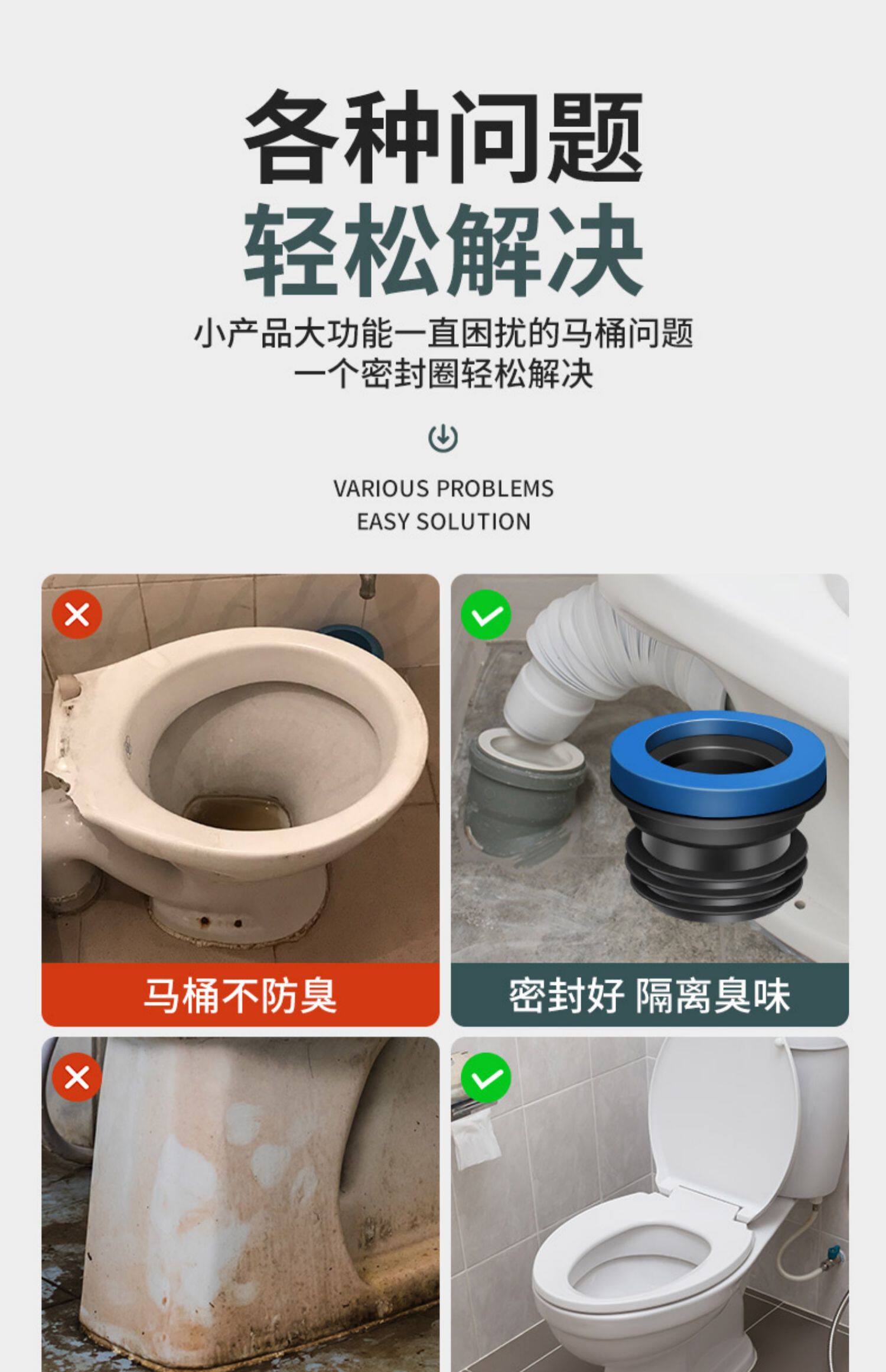 各种问题
轻松解决

小产品大功能一直困扰的马桶问题
一个密封圈轻松解决

VARIOUS PROBLEMS
EASY SOLUTION

马桶不防臭

密封好 隔离臭味