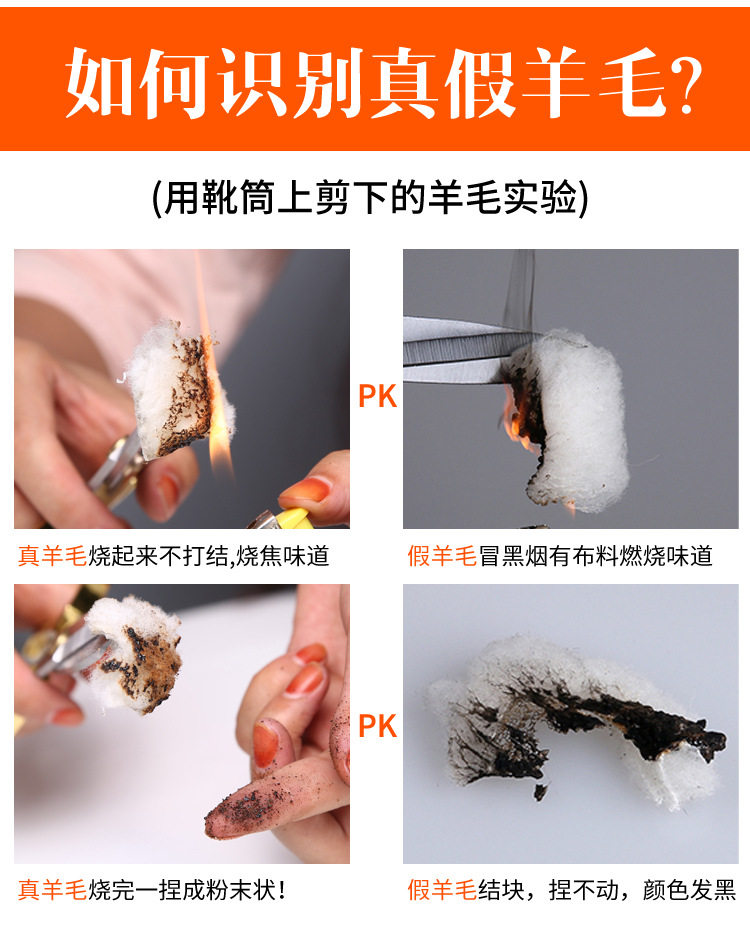 如何识别真假羊毛?

(用靴筒上剪下的羊毛实验)

PK

真羊毛烧起来不打结,烧焦味道

假羊毛冒黑烟有布料燃烧味道

PK

真羊毛烧完一捏成粉末状!

假羊毛结块，捏不动，颜色发黑